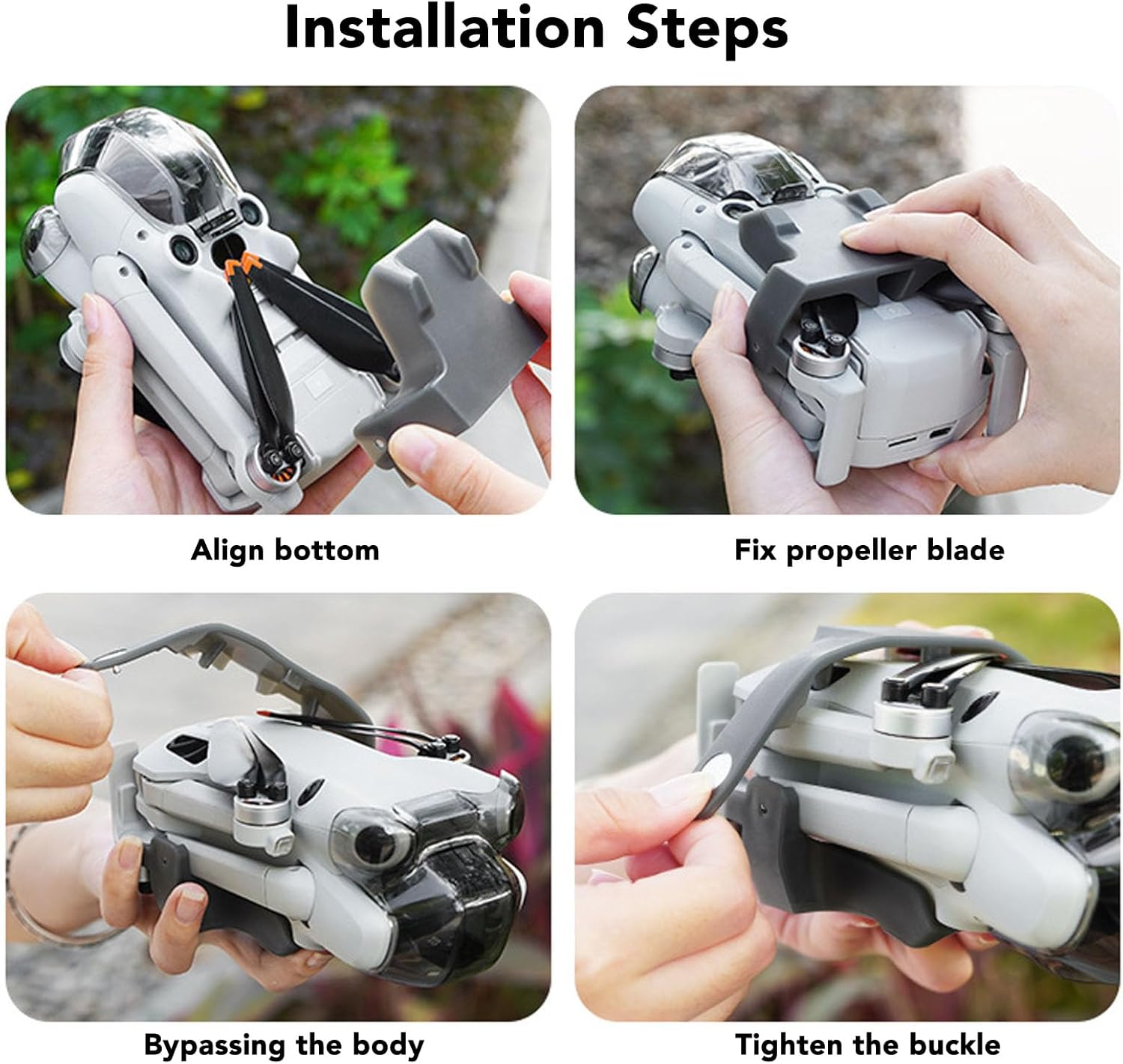 Installation Steps

Align bottom

Fix propeller blade

Bypassing the body

Tighten the buckle