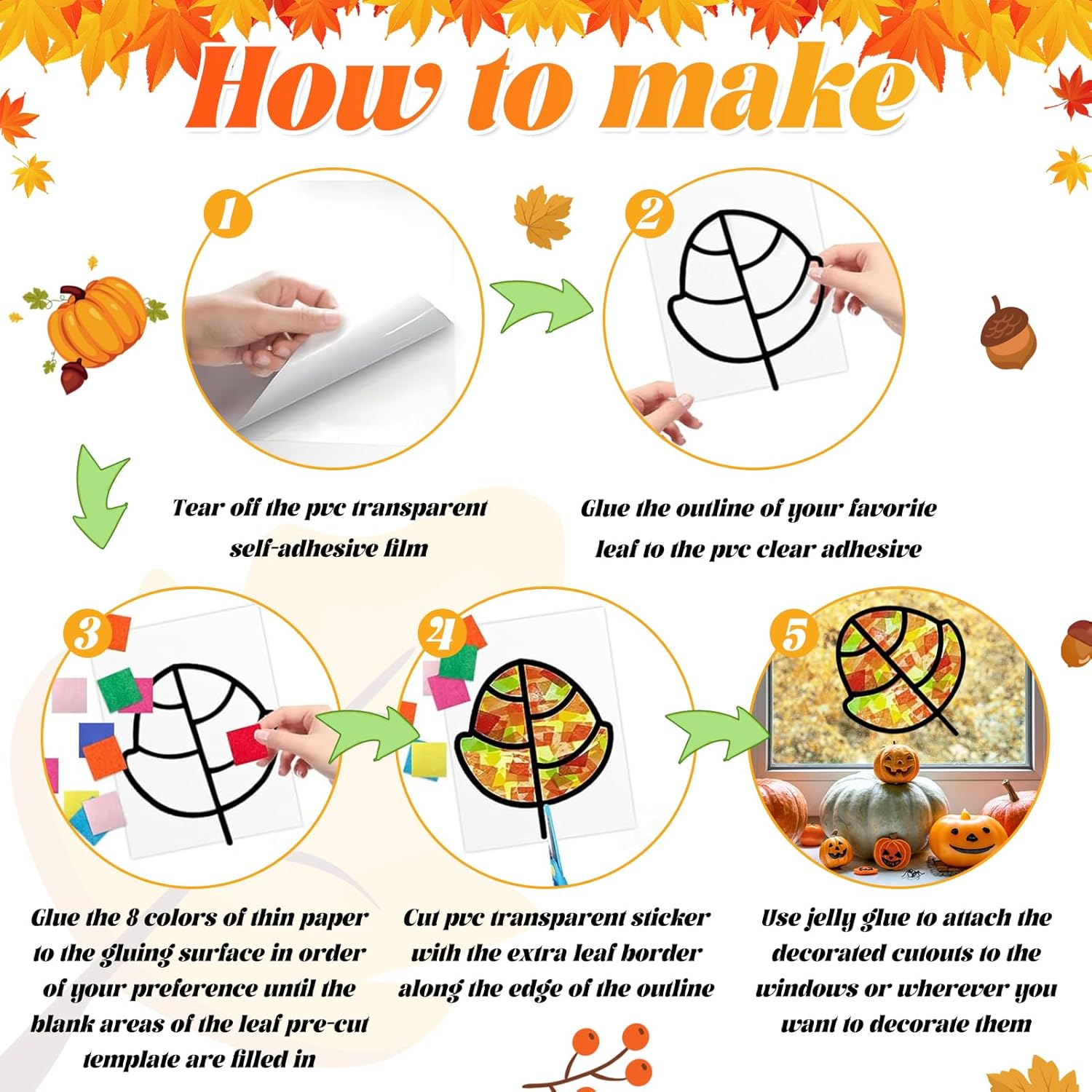 How to make

1

2

Tear off the pvc transparent self-adhesive film

Glue the outline of your favorite leaf to the pvc clear adhesive

3

4

5

Glue the 8 colors of thin paper to the gluing surface in order of your preference until the blank areas of the leaf pre-cut template are filled in

Cut pvc transparent sticker with the extra leaf border along the edge of the outline

Use jelly glue to attach the decorated cutouts to the windows or wherever you want to decorate them