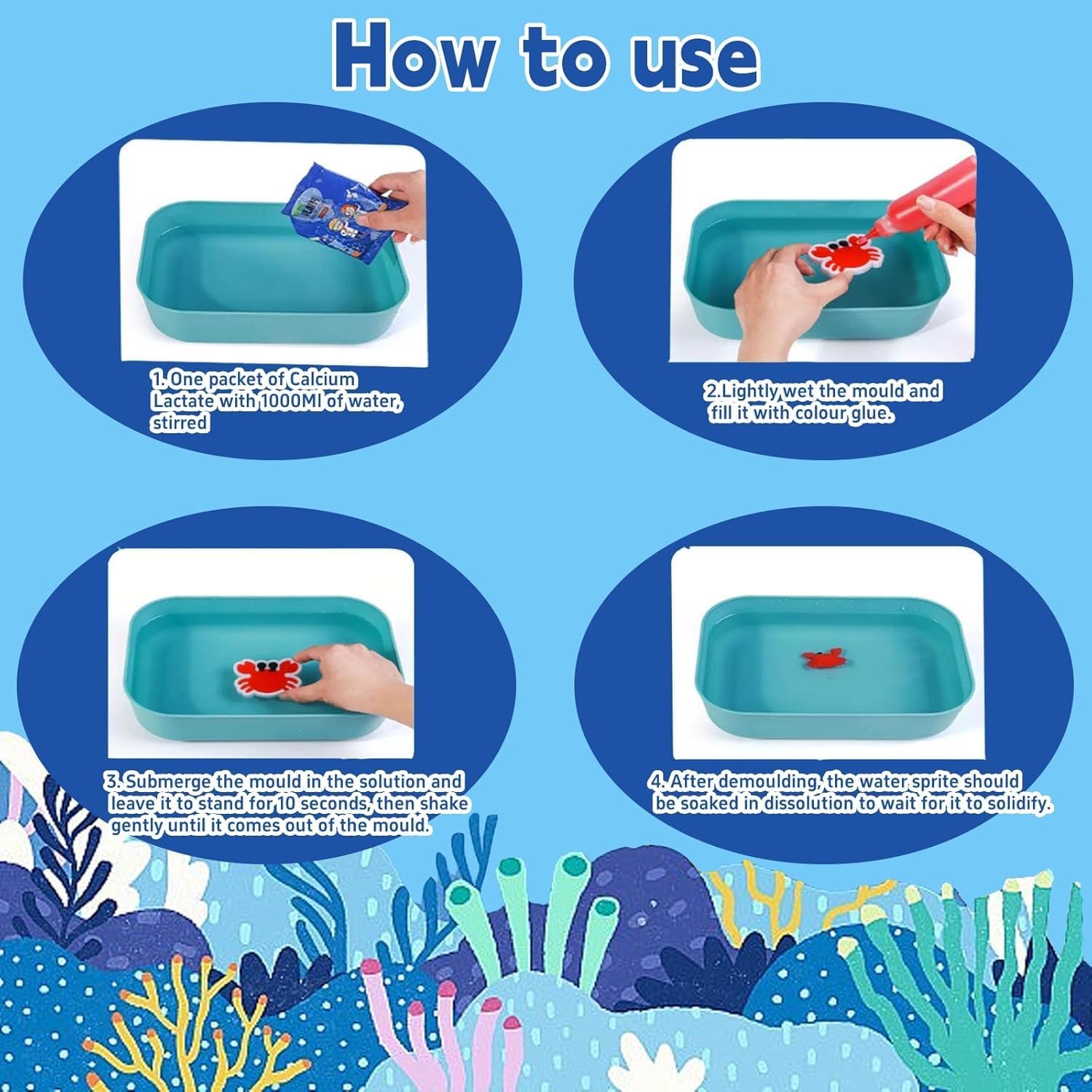 How to use

1. One packet of Calcium Lactate with 1000Ml of water, stirred

2.Lightly wet the mould and fill it with colour glue.

3. Submerge the mould in the solution and leave it to stand for 10 seconds, then shake gently until it comes out of the mould.

4. After demoulding, the water sprite should be soaked in dissolution to wait for it to solidify.