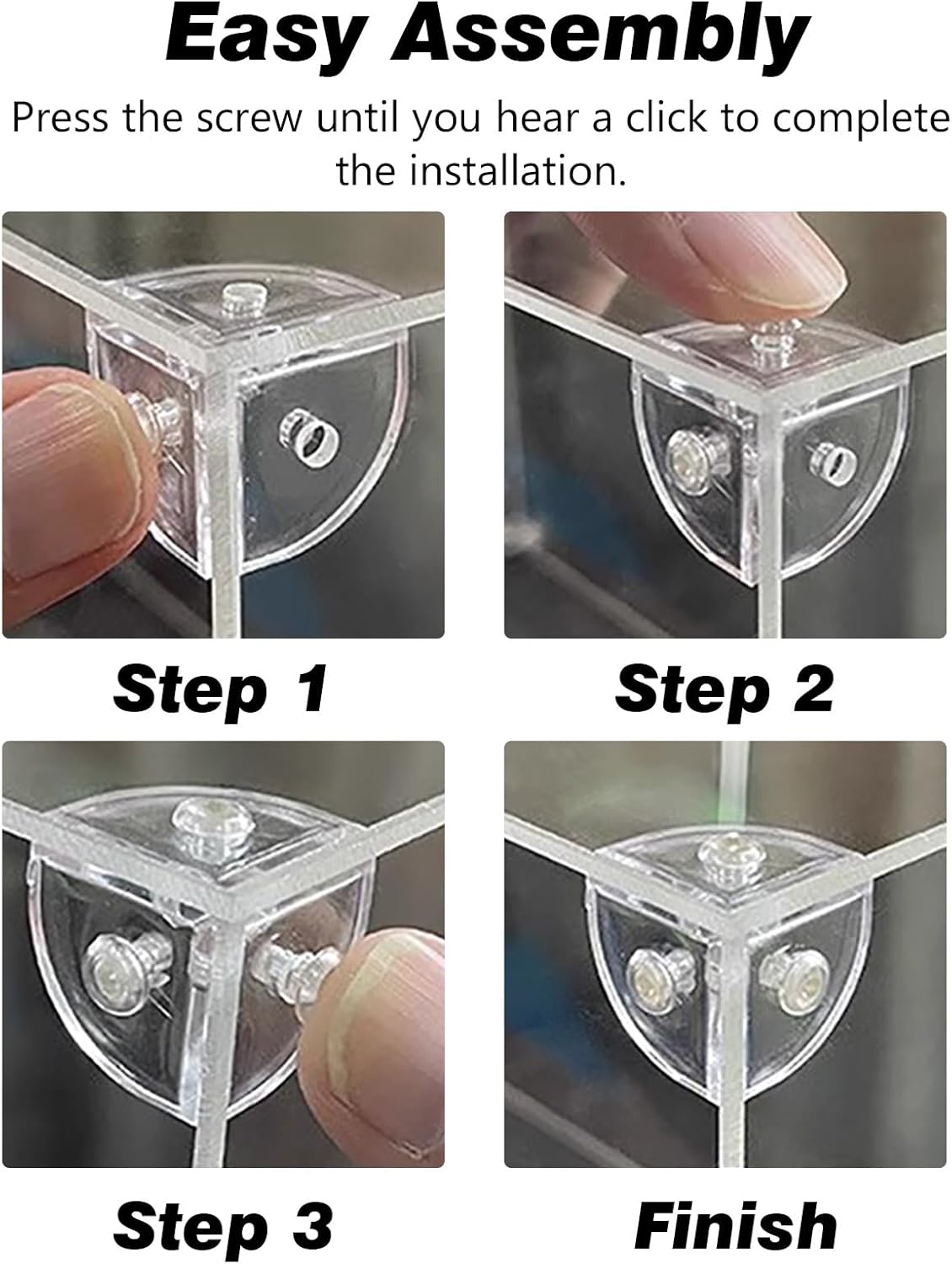 Easy Assembly

Press the screw until you hear a click to complete the installation.

Step 1

Step 2

Step 3

Finish