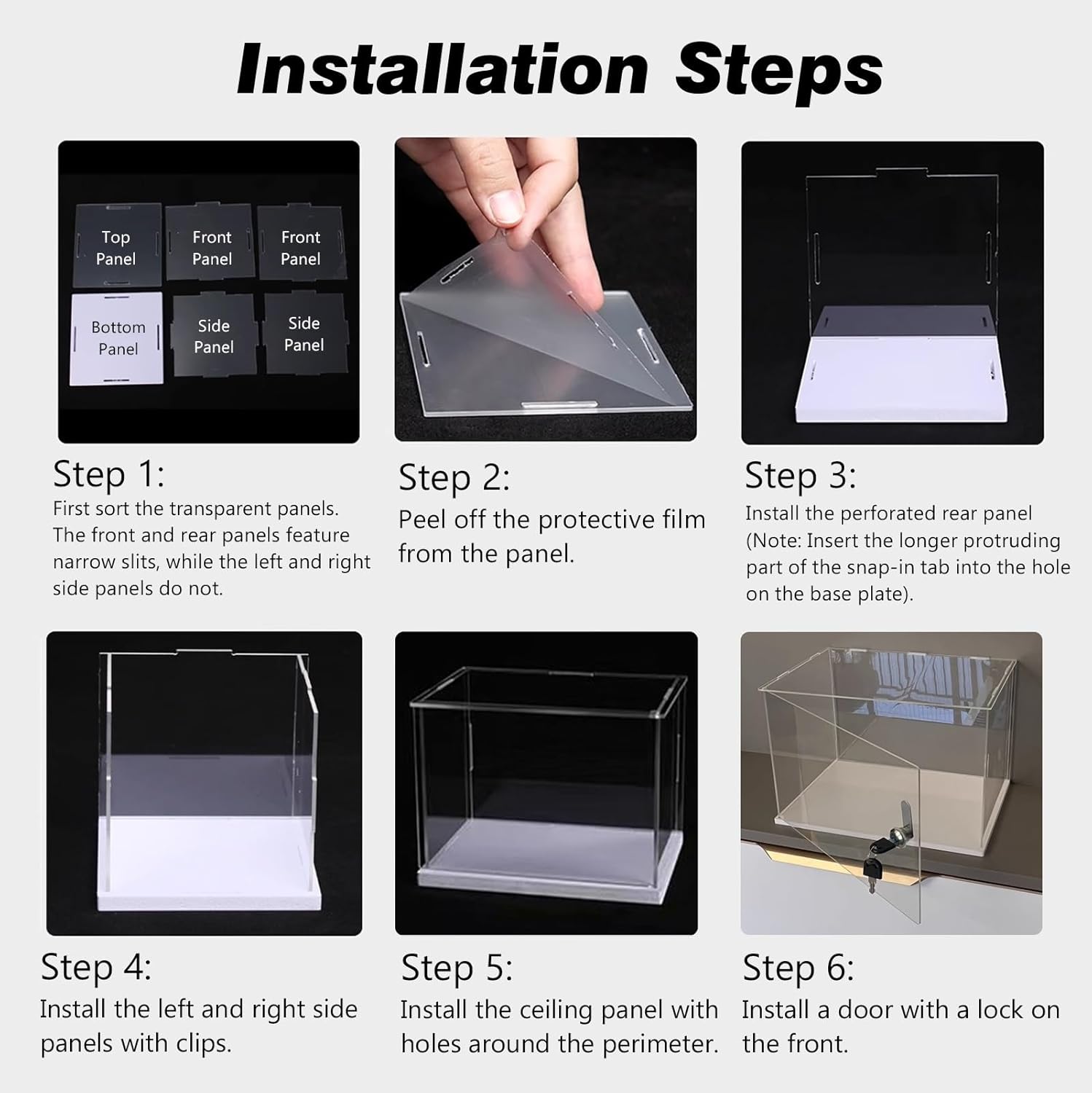 Installation Steps

Top Panel

Front Panel

Front Panel

Bottom Panel

Side Panel

Side Panel

Step 1:
First sort the transparent panels. The front and rear panels feature narrow slits, while the left and right side panels do not.

Step 2:
Peel off the protective film from the panel.

Step 3:
Install the perforated rear panel (Note: Insert the longer protruding part of the snap-in tab into the hole on the base plate).

Step 4:
Install the left and right side panels with clips.

Step 5:
Install the ceiling panel with holes around the perimeter.

Step 6:
Install a door with a lock on the front.