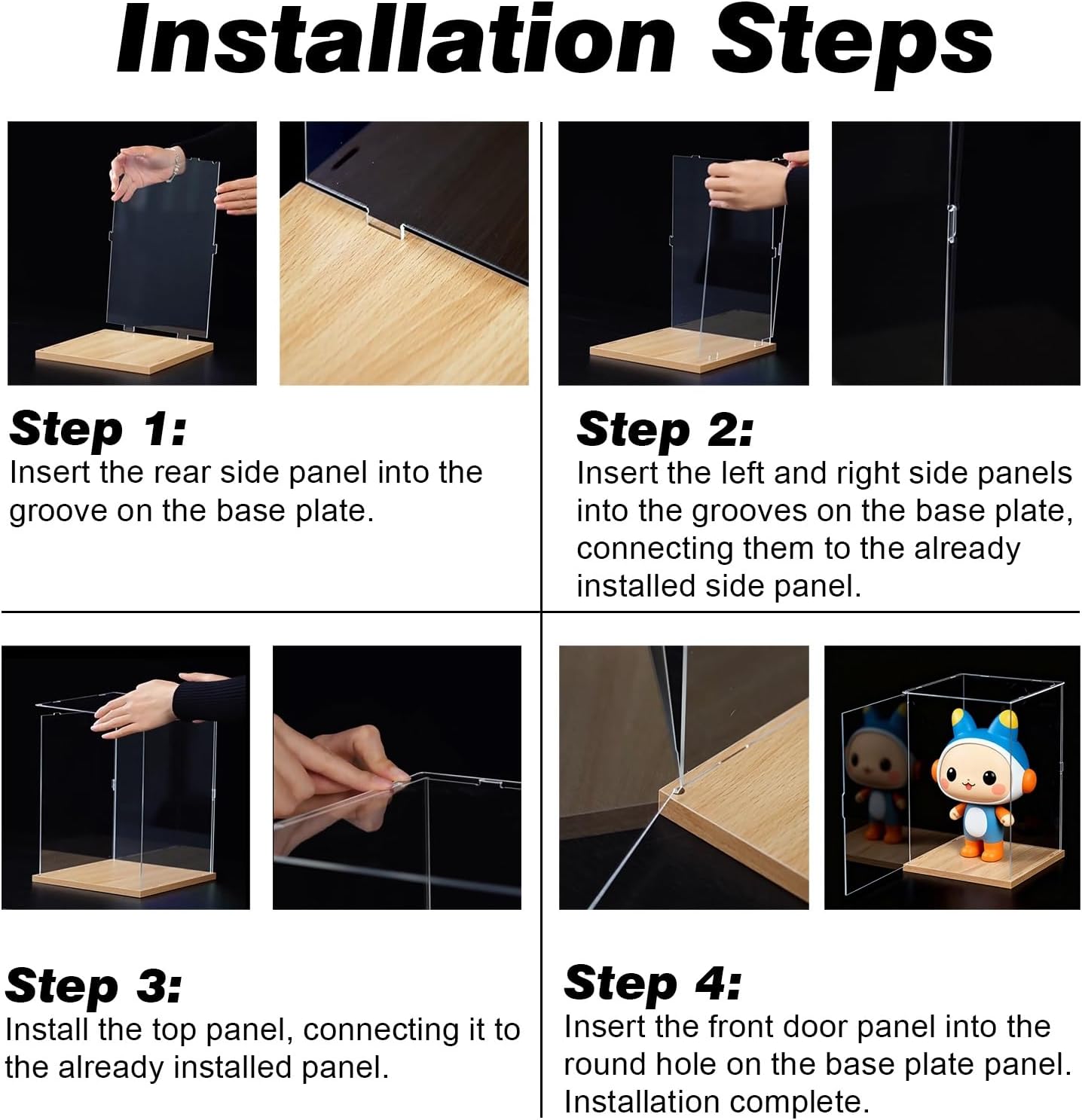 Installation Steps

Step 1:
Insert the rear side panel into the groove on the base plate.

Step 2:
Insert the left and right side panels into the grooves on the base plate, connecting them to the already installed side panel.

Step 3:
Install the top panel, connecting it to the already installed panel.

Step 4:
Insert the front door panel into the round hole on the base plate panel. Installation complete.