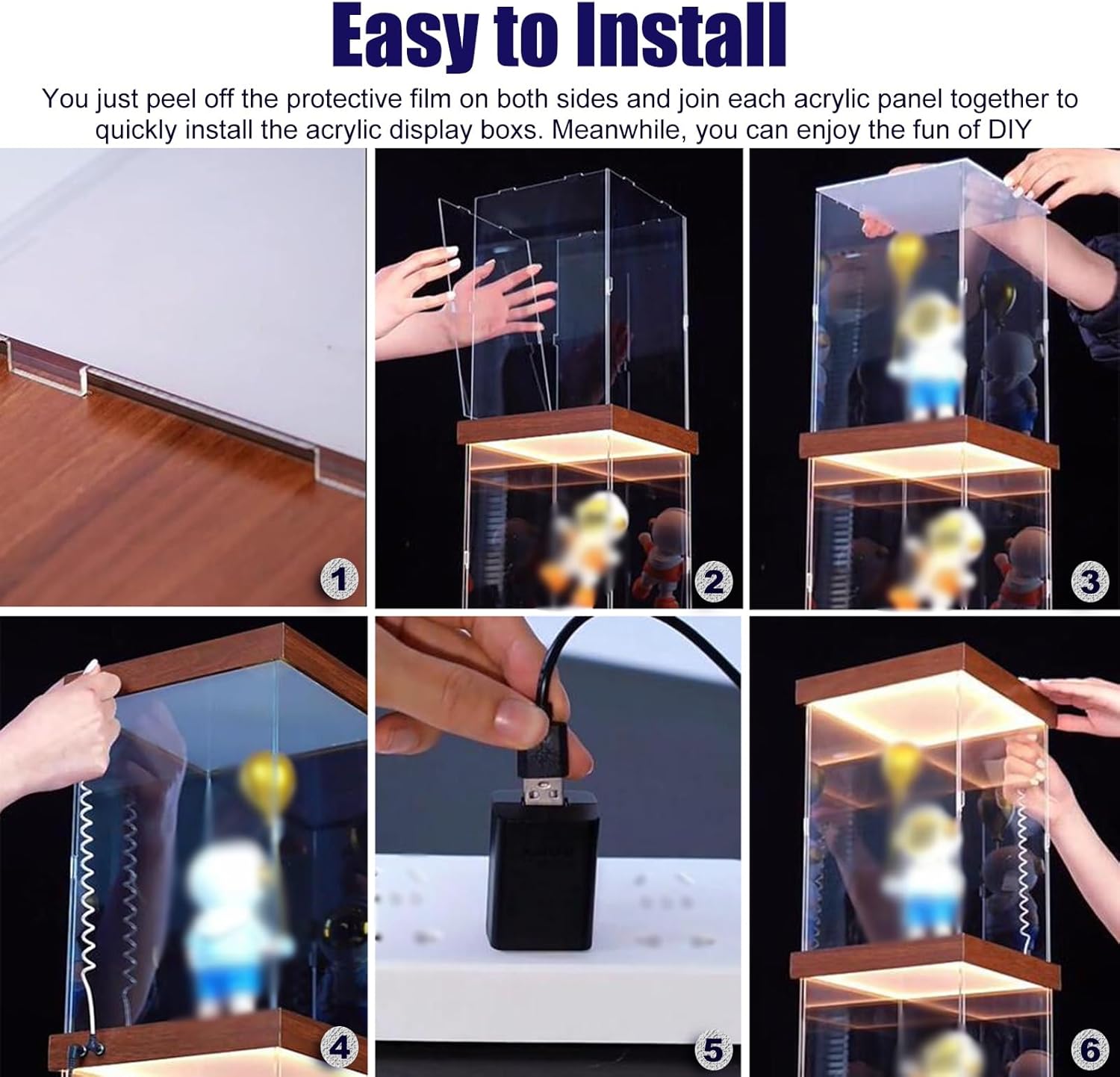 Easy to Install

You just peel off the protective film on both sides and join each acrylic panel together to quickly install the acrylic display boxs. Meanwhile, you can enjoy the fun of DIY

1

2

3

4

5

6