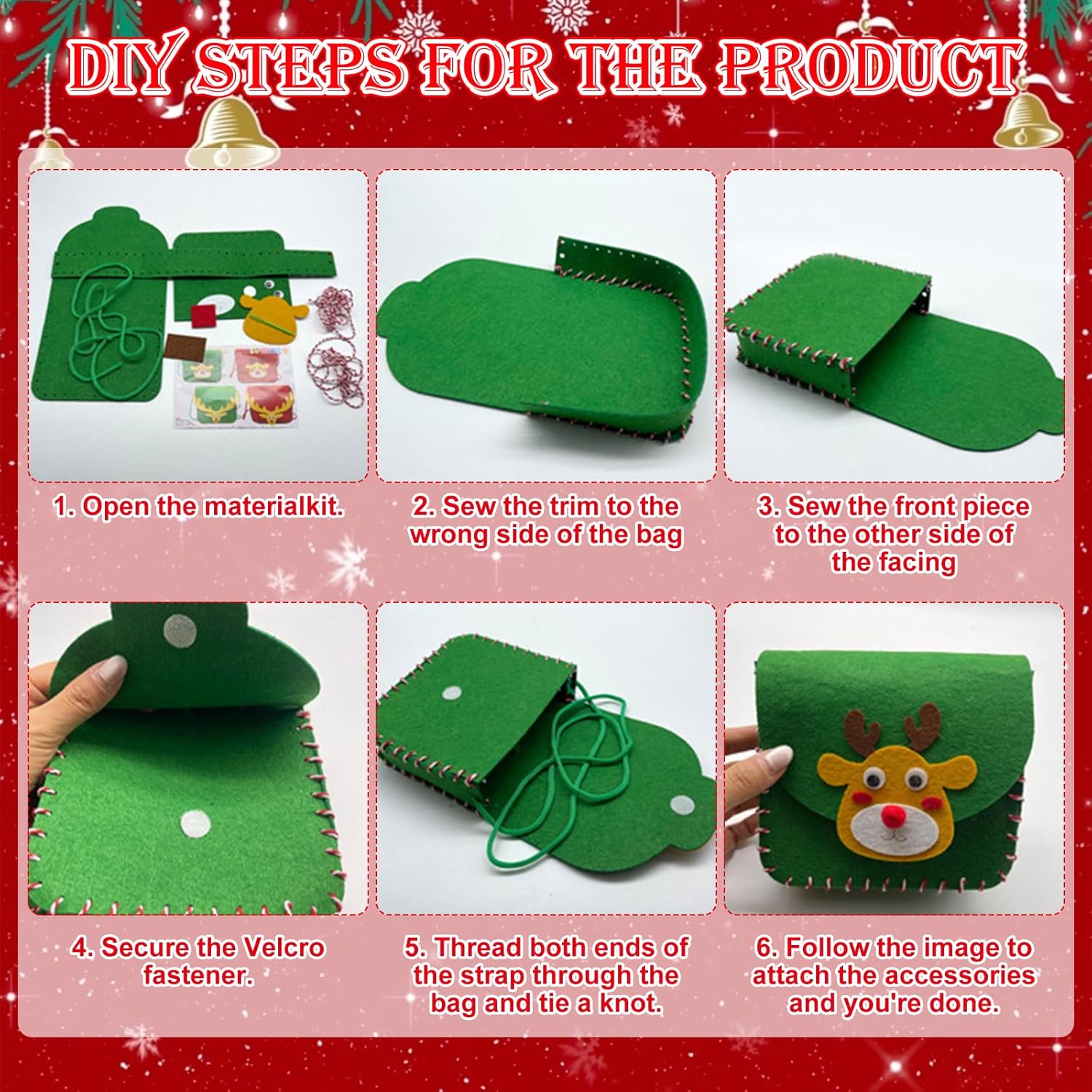 DIY STEPS FOR THE PRODUCT

1. Open the materialkit.

2. Sew the trim to the wrong side of the bag

3. Sew the front piece to the other side of the facing

4. Secure the Velcro fastener.

5. Thread both ends of the strap through the bag and tie a knot.

6. Follow the image to attach the accessories and you're done.