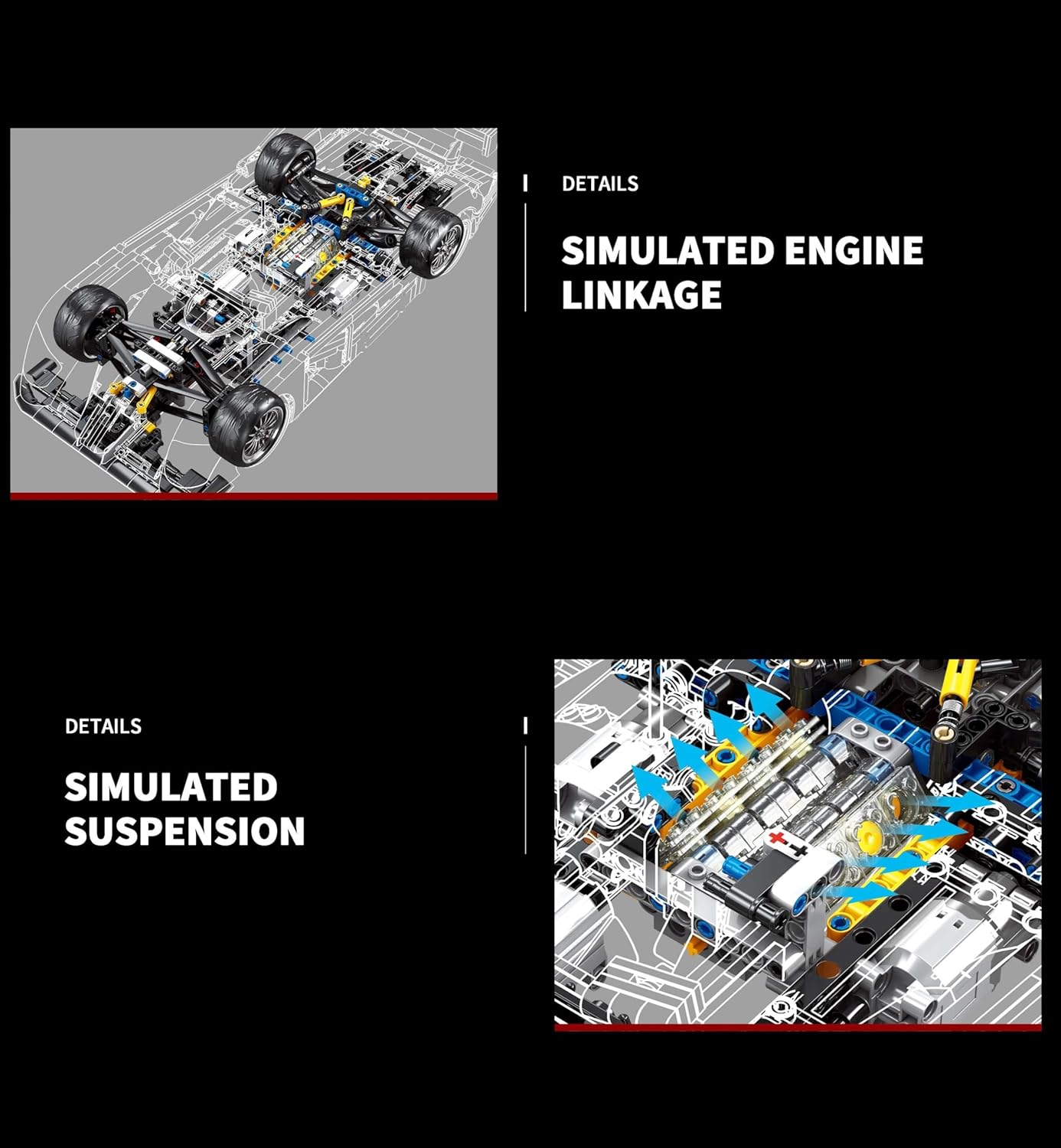 DETAILS

SIMULATED ENGINE LINKAGE

DETAILS

SIMULATED SUSPENSION