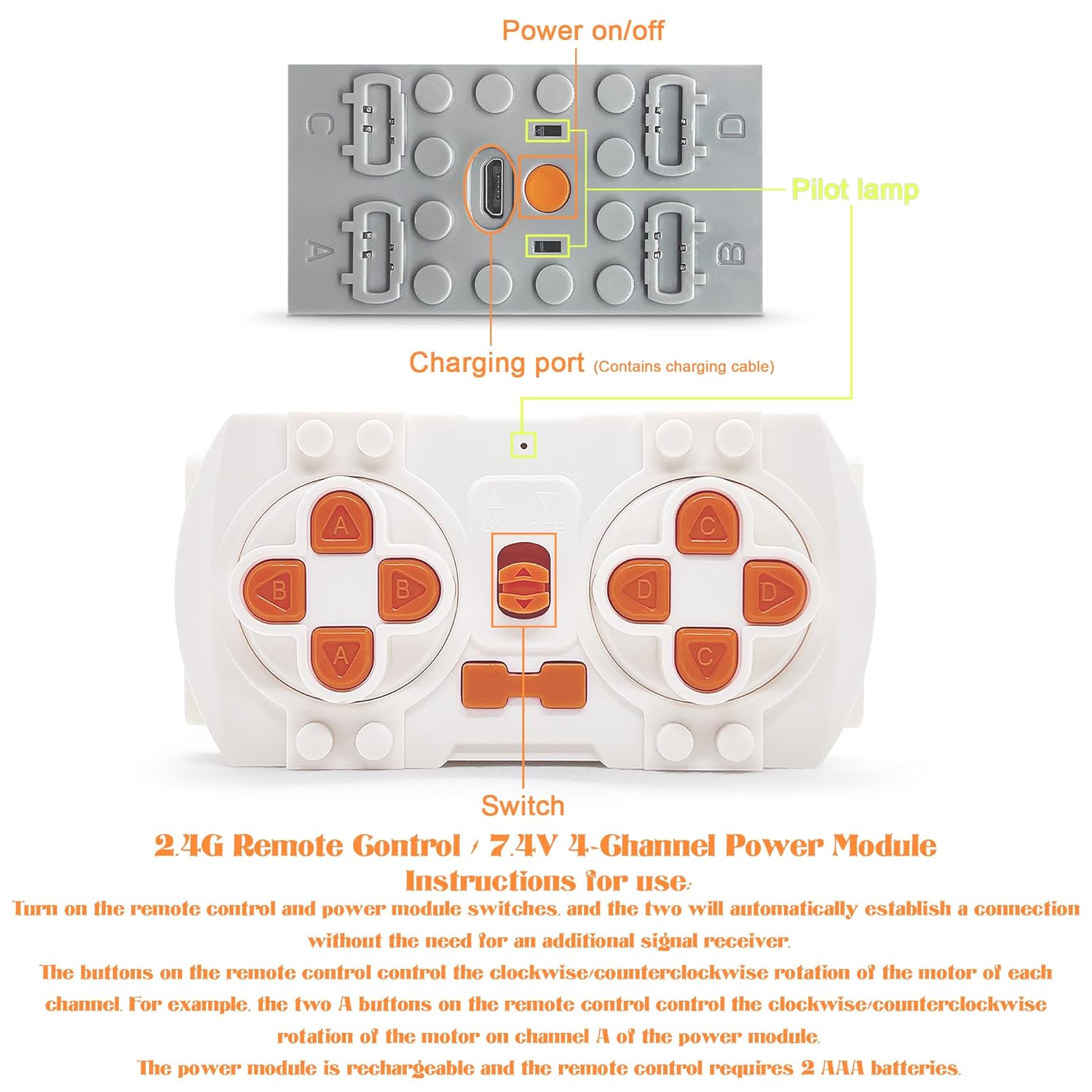 Power on/off

C D A B

Pilot lamp

Charging port (Contains charging cable)

ON OFF

A B B A C D D C

Switch

2.4G Remote Control / 7.4V 4-Channel Power Module

Instructions for use:

Turn on the remote control and power module switches, and the two will automatically establish a connection without the need for an additional signal receiver.

The buttons on the remote control control the clockwise/counterclockwise rotation of the motor of each channel. For example, the two A buttons on the remote control control the clockwise/counterclockwise rotation of the motor on channel A of the power module.

The power module is rechargeable and the remote control requires 2 AAA batteries.