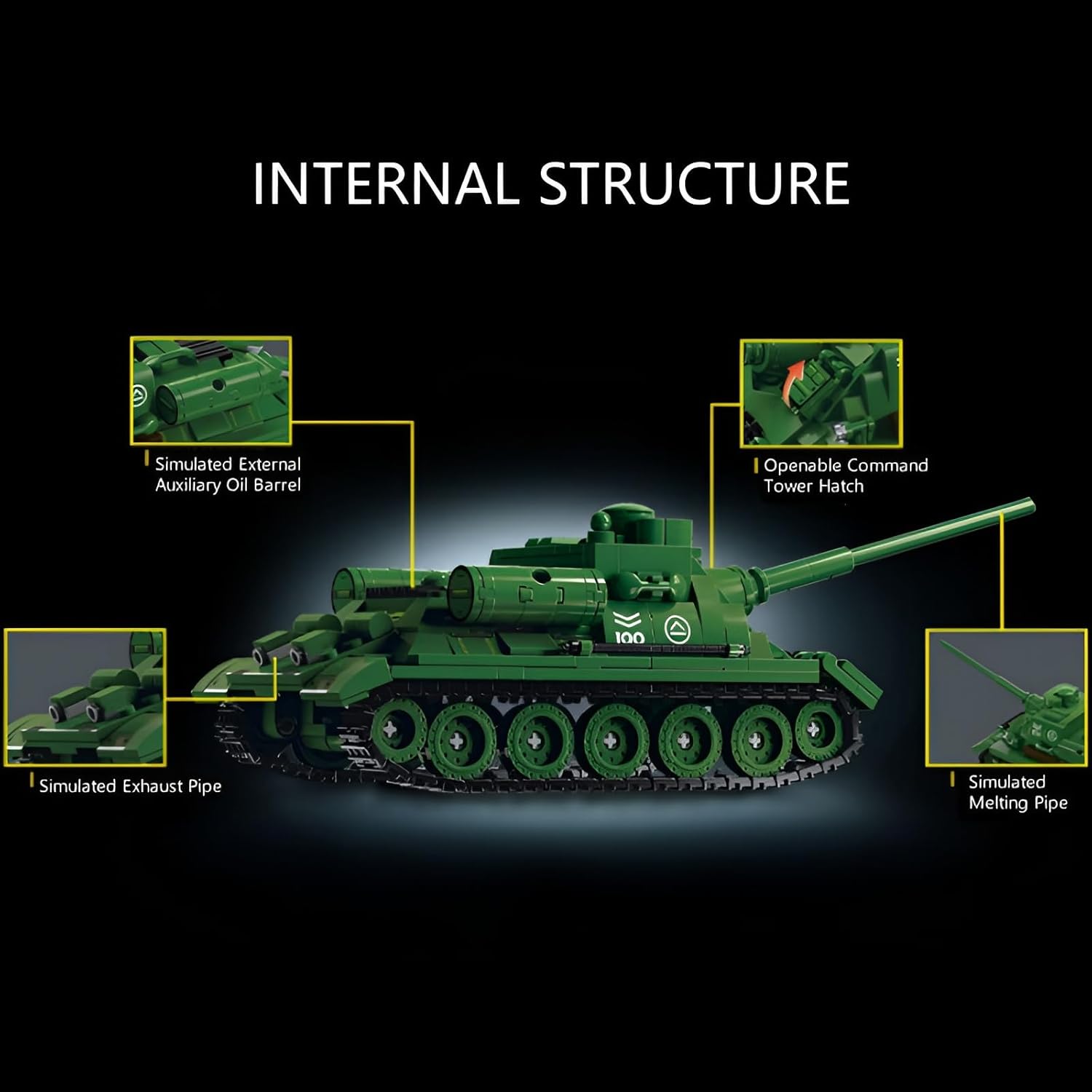 INTERNAL STRUCTURE

Simulated External Auxiliary Oil Barrel

Openable Command Tower Hatch

100

Simulated Exhaust Pipe

Simulated Melting Pipe