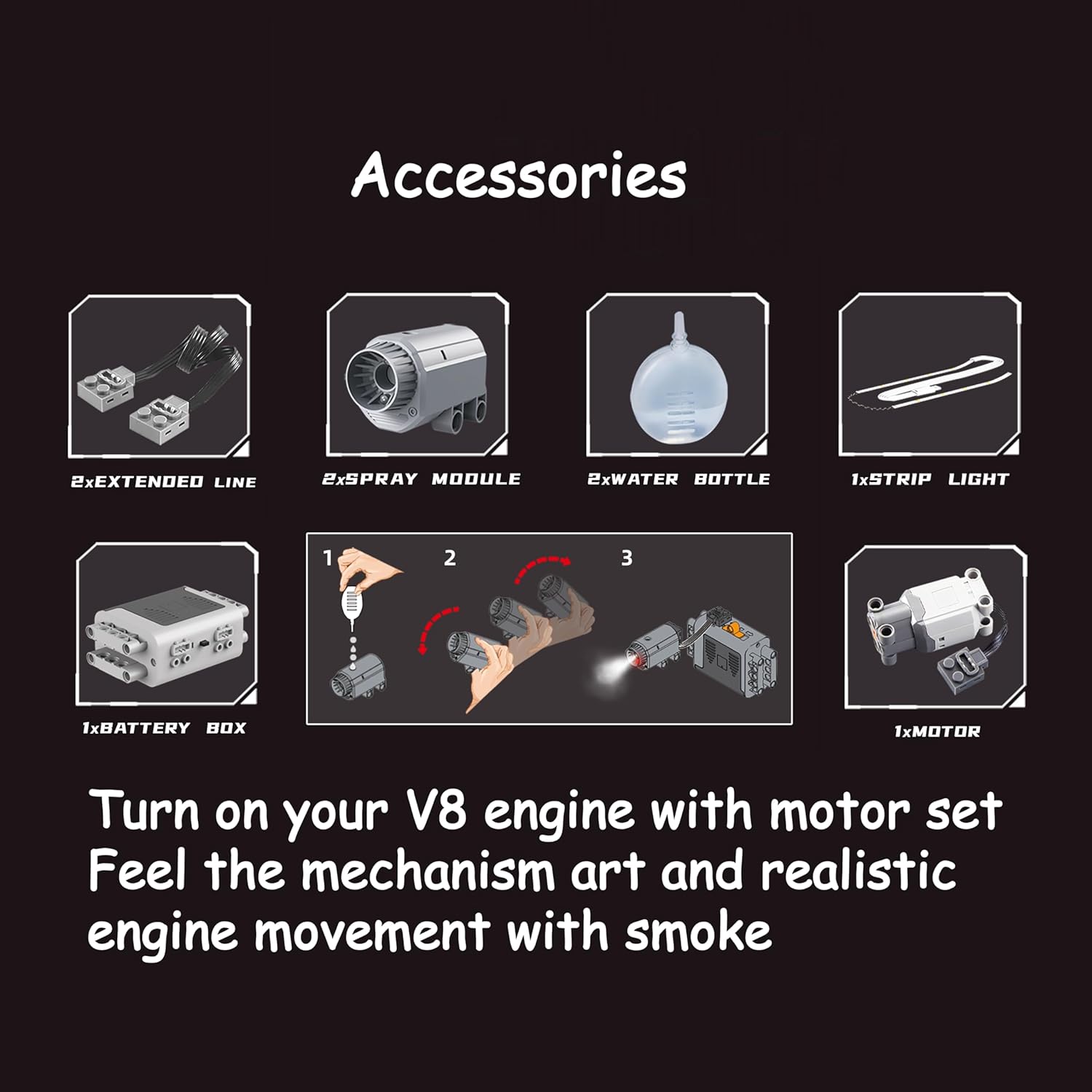 Accessories

2xEXTENDED LINE

2xSPRAY MODULE

2xWATER BOTTLE

1xSTRIP LIGHT

1xBATTERY BOX

1

2

3

1xMOTOR

Turn on your V8 engine with motor set
Feel the mechanism art and realistic engine movement with smoke