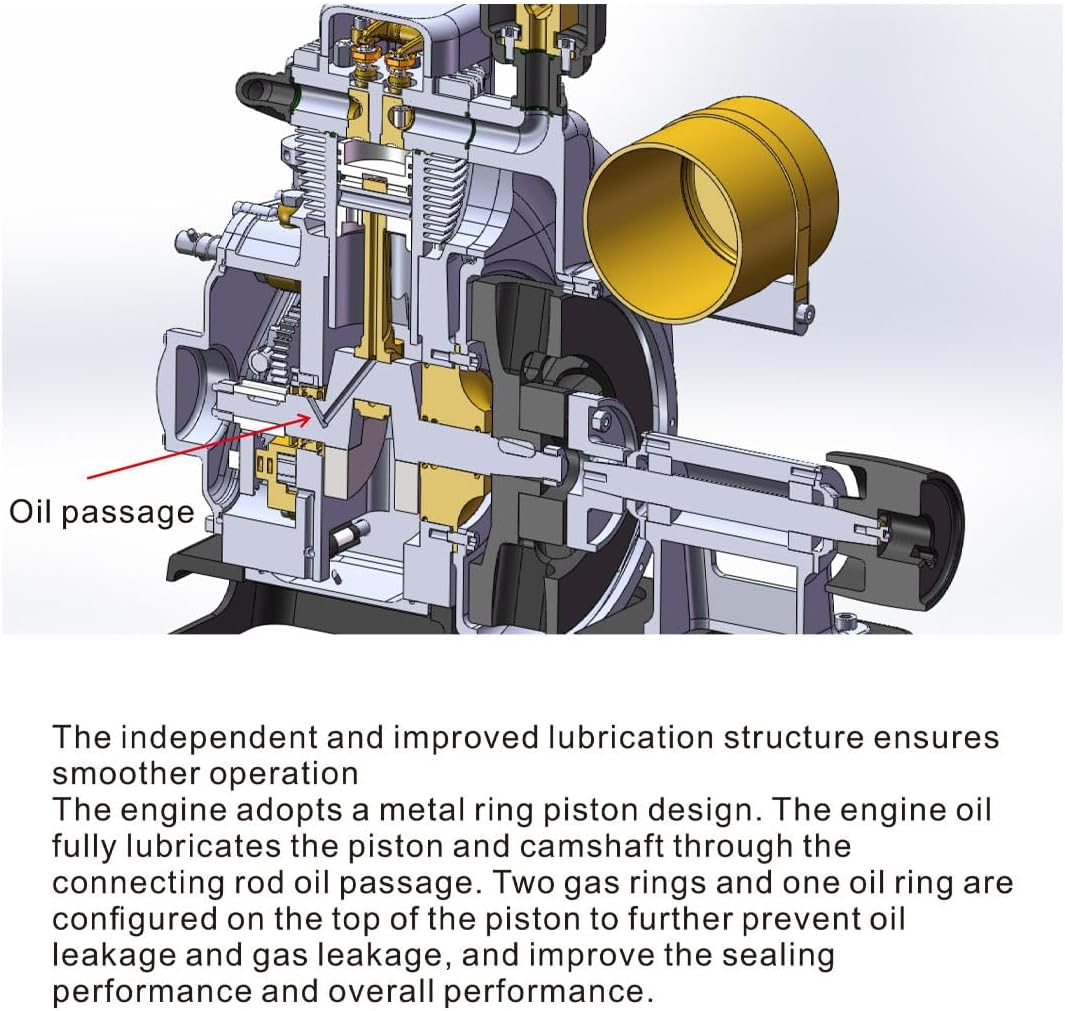 Oil passage

The independent and improved lubrication structure ensures smoother operation
The engine adopts a metal ring piston design. The engine oil fully lubricates the piston and camshaft through the connecting rod oil passage. Two gas rings and one oil ring are configured on the top of the piston to further prevent oil leakage and gas leakage, and improve the sealing performance and overall performance.