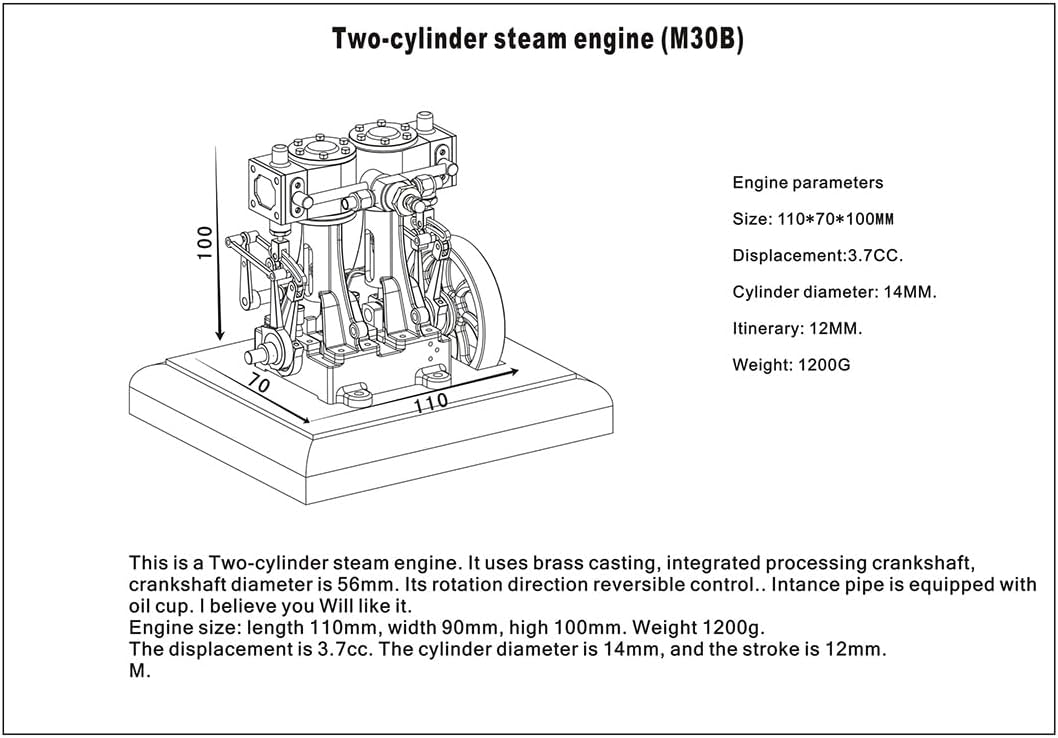 Two-cylinder steam engine (M30B)

100

70

110

Engine parameters

Size: 110*70*100MM

Displacement:3.7CC.

Cylinder diameter: 14MM.

Itinerary: 12MM.

Weight: 1200G

This is a Two-cylinder steam engine. It uses brass casting, integrated processing crankshaft, crankshaft diameter is 56mm. Its rotation direction reversible control.. Intance pipe is equipped with oil cup. I believe you Will like it.
Engine size: length 110mm, width 90mm, high 100mm. Weight 1200g.
The displacement is 3.7cc. The cylinder diameter is 14mm, and the stroke is 12mm.
M.