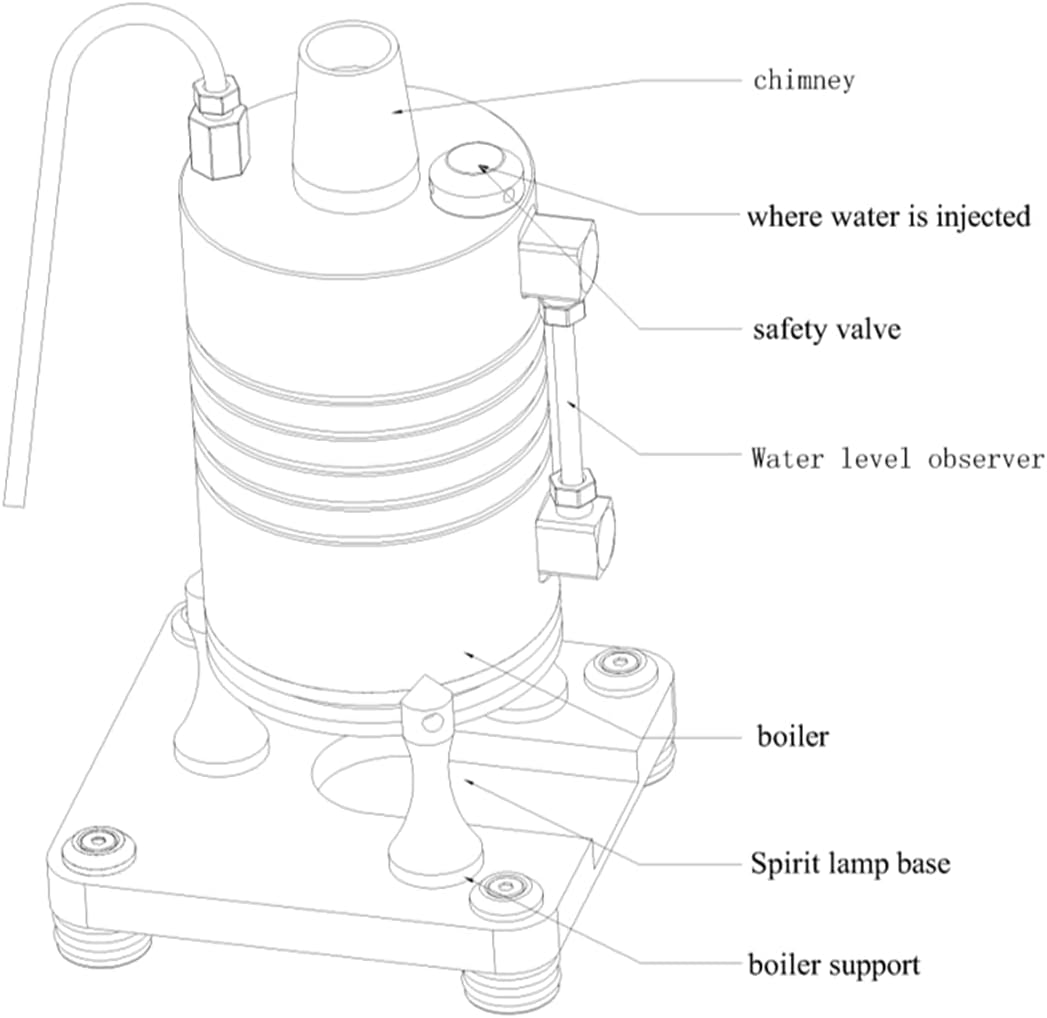 chimney

where water is injected

safety valve

Water level observer

boiler

Spirit lamp base

boiler support