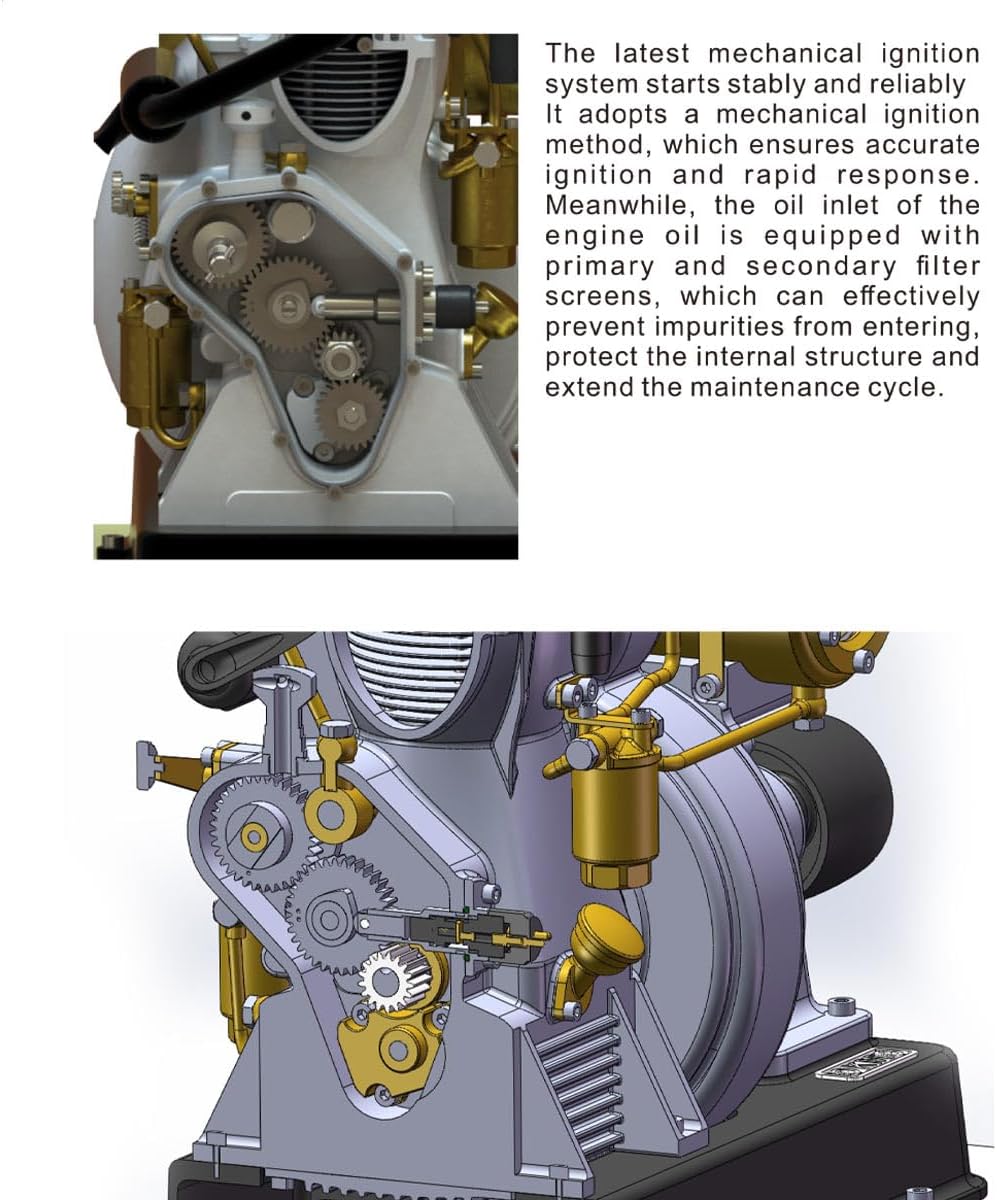 The latest mechanical ignition system starts stably and reliably
It adopts a mechanical ignition method, which ensures accurate ignition and rapid response. Meanwhile, the oil inlet of the engine oil is equipped with primary and secondary filter screens, which can effectively prevent impurities from entering, protect the internal structure and extend the maintenance cycle.