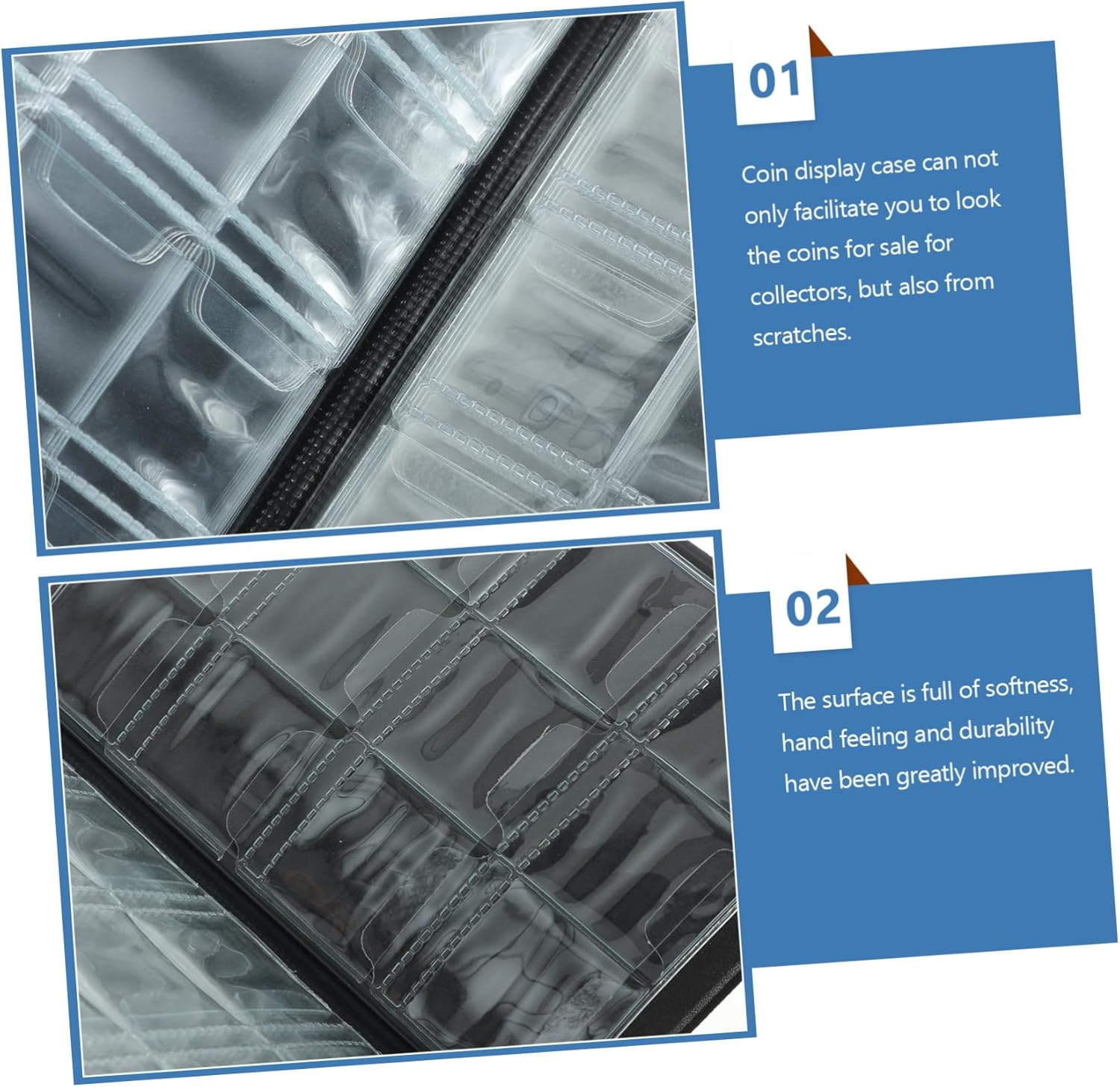 01

Coin display case can not only facilitate you to look the coins for sale for collectors, but also from scratches.

02

The surface is full of softness, hand feeling and durability have been greatly improved.