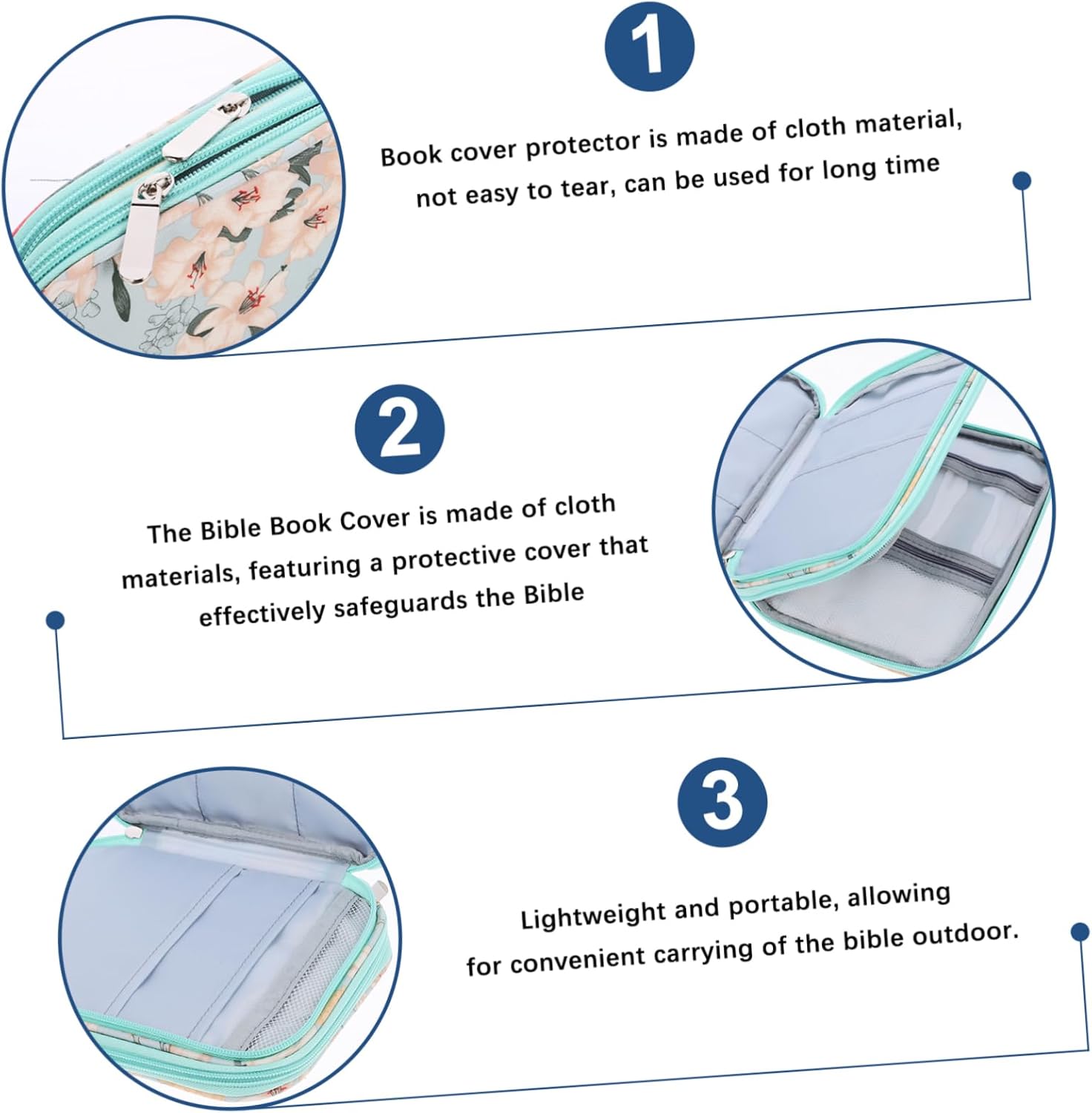 1

Book cover protector is made of cloth material, not easy to tear, can be used for long time

2

The Bible Book Cover is made of cloth materials, featuring a protective cover that effectively safeguards the Bible

3

Lightweight and portable, allowing for convenient carrying of the bible outdoor.