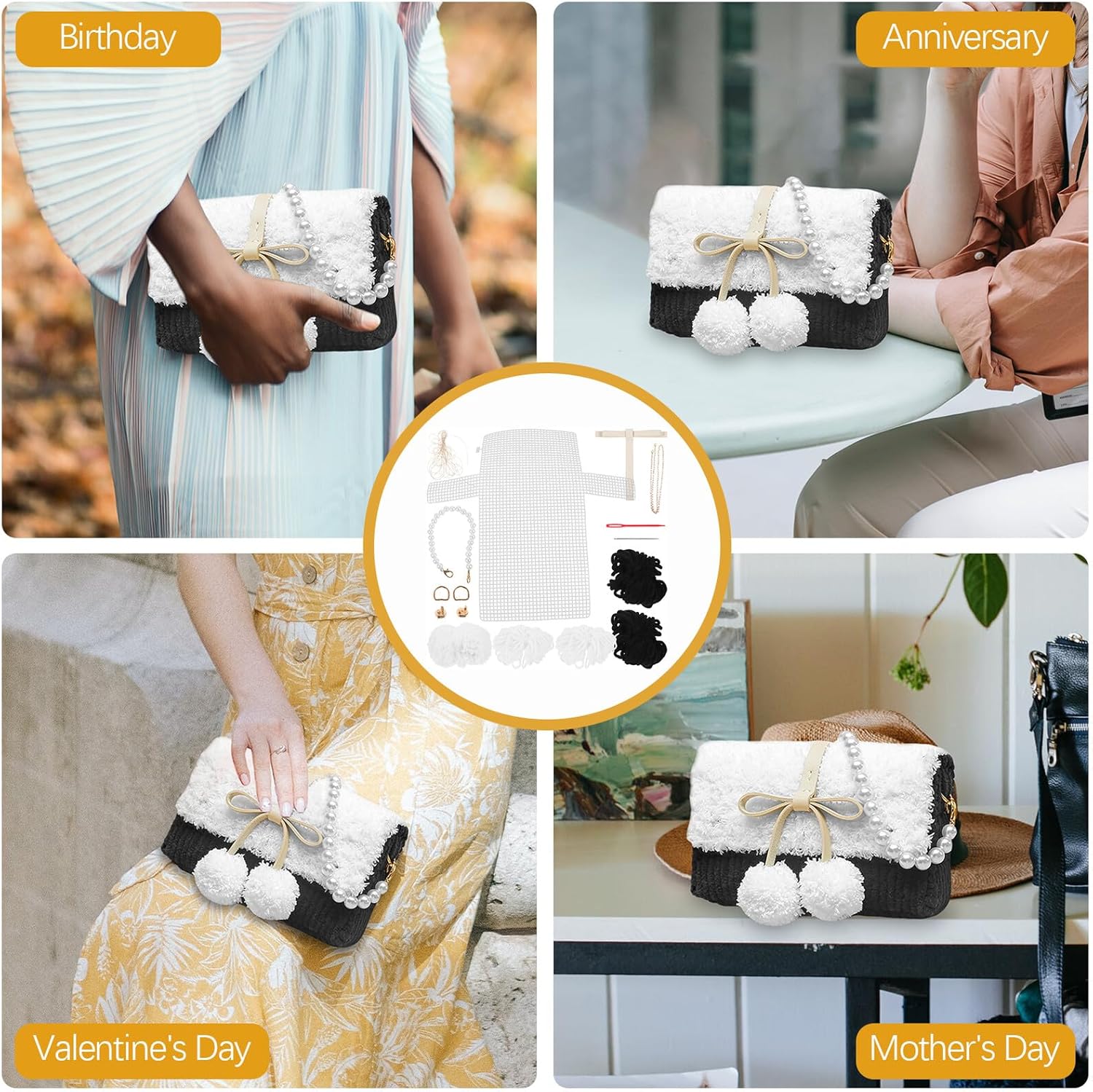 Birthday

Anniversary

Valentine's Day

Mother's Day