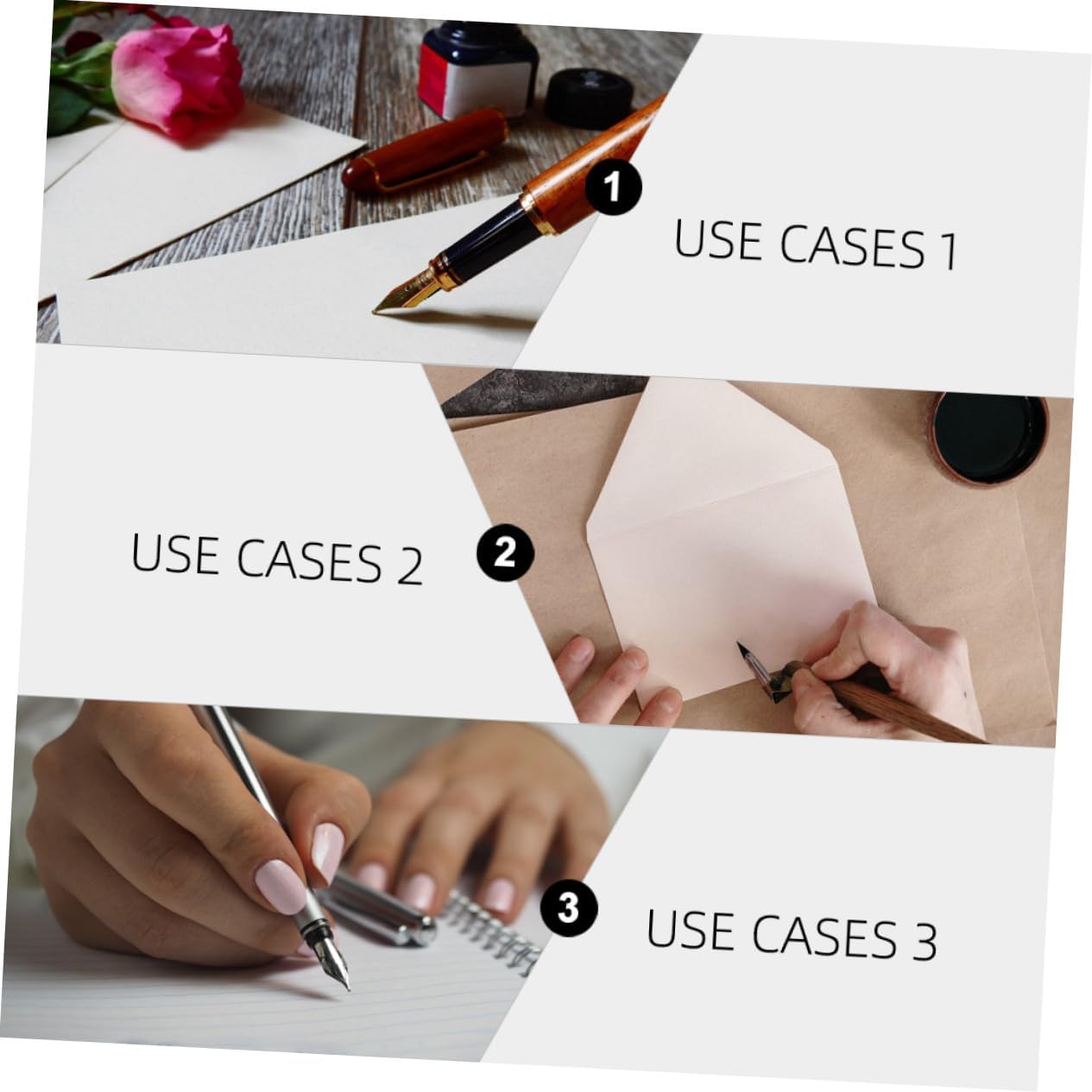 1

USE CASES 1

USE CASES 2

2

3

USE CASES 3