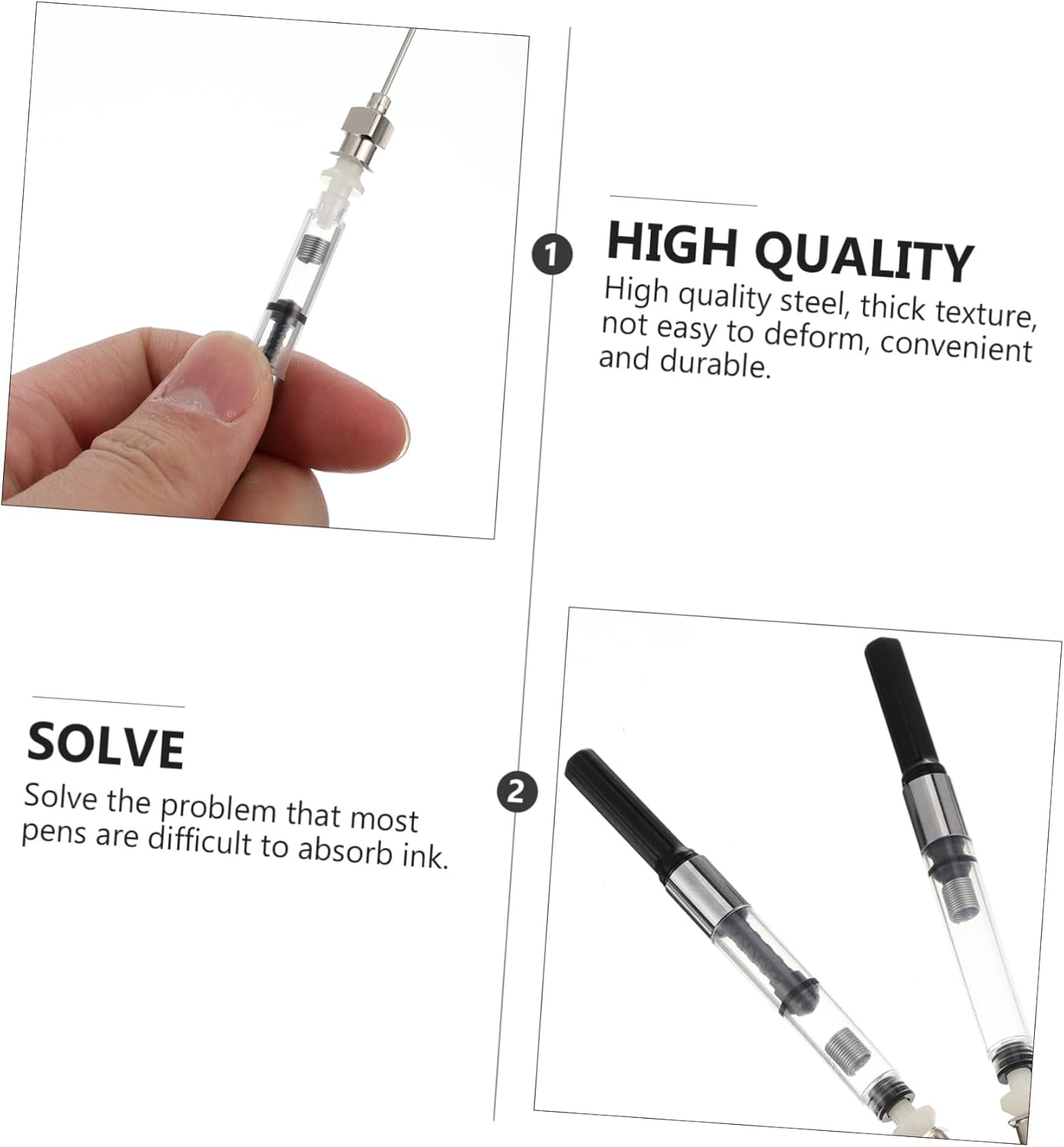 1

HIGH QUALITY

High quality steel, thick texture, not easy to deform, convenient and durable.

SOLVE

Solve the problem that most pens are difficult to absorb ink.

2