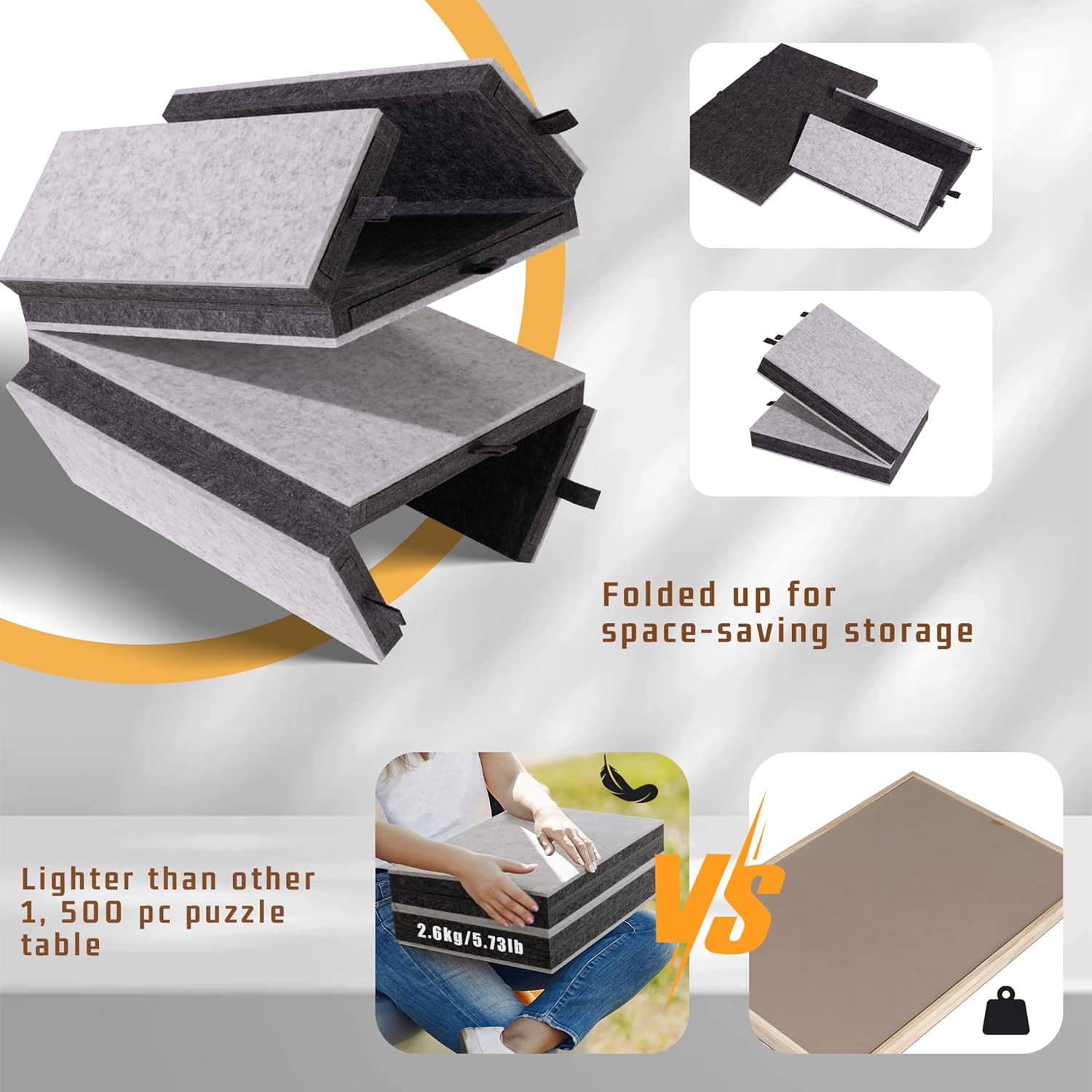 Folded up for space-saving storage

Lighter than other 1, 500 pc puzzle table

2.6kg/5.73lb

VS