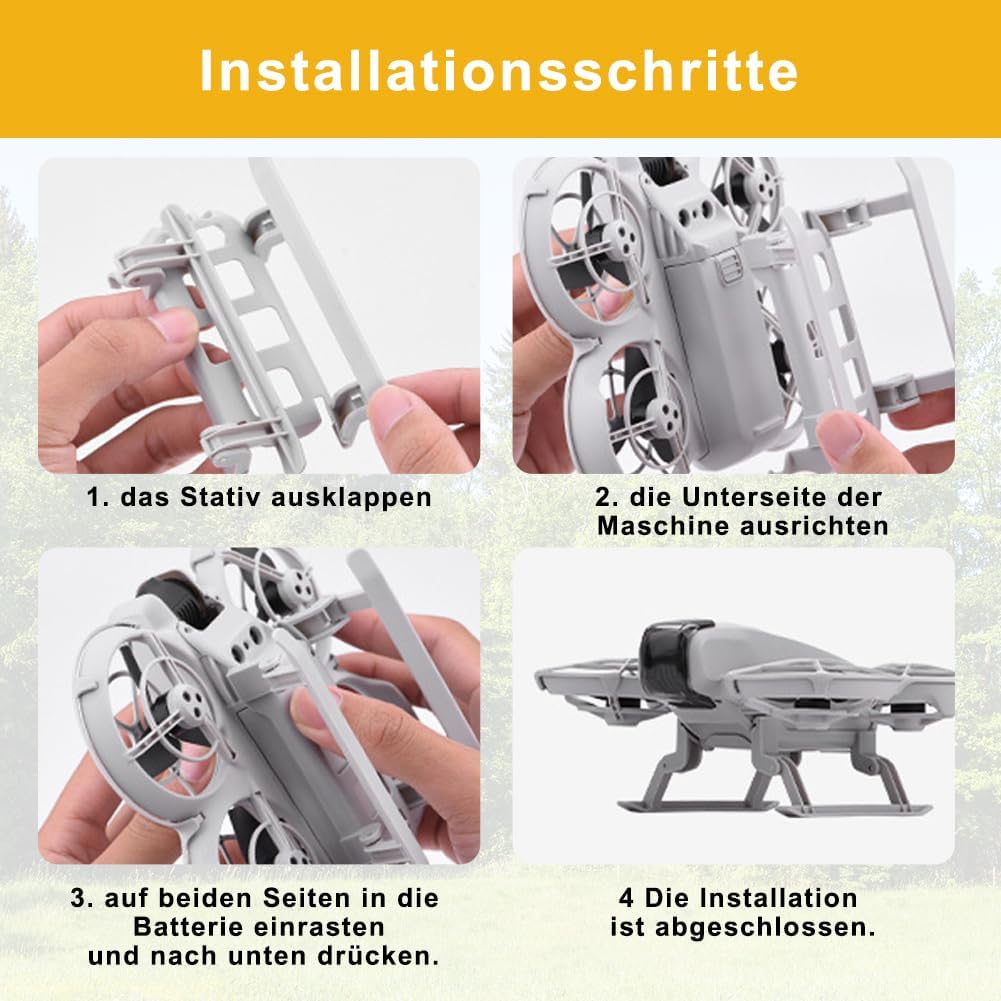 Installationsschritte

1. das Stativ ausklappen

2. die Unterseite der Maschine ausrichten

3. auf beiden Seiten in die Batterie einrasten und nach unten drücken.

4 Die Installation ist abgeschlossen.