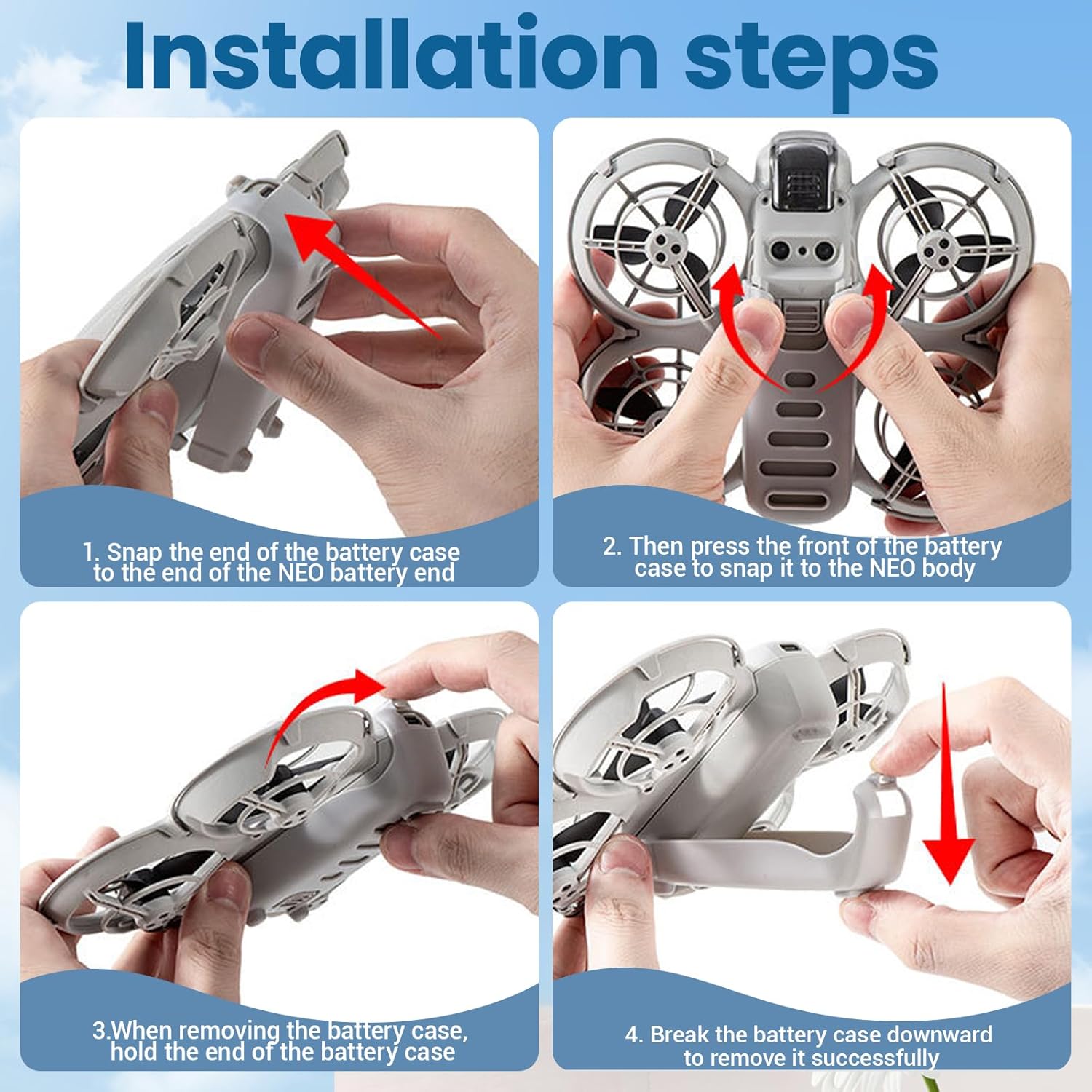 Installation steps

1. Snap the end of the battery case to the end of the NEO battery end

2. Then press the front of the battery case to snap it to the NEO body

3.When removing the battery case, hold the end of the battery case

4. Break the battery case downward to remove it successfully