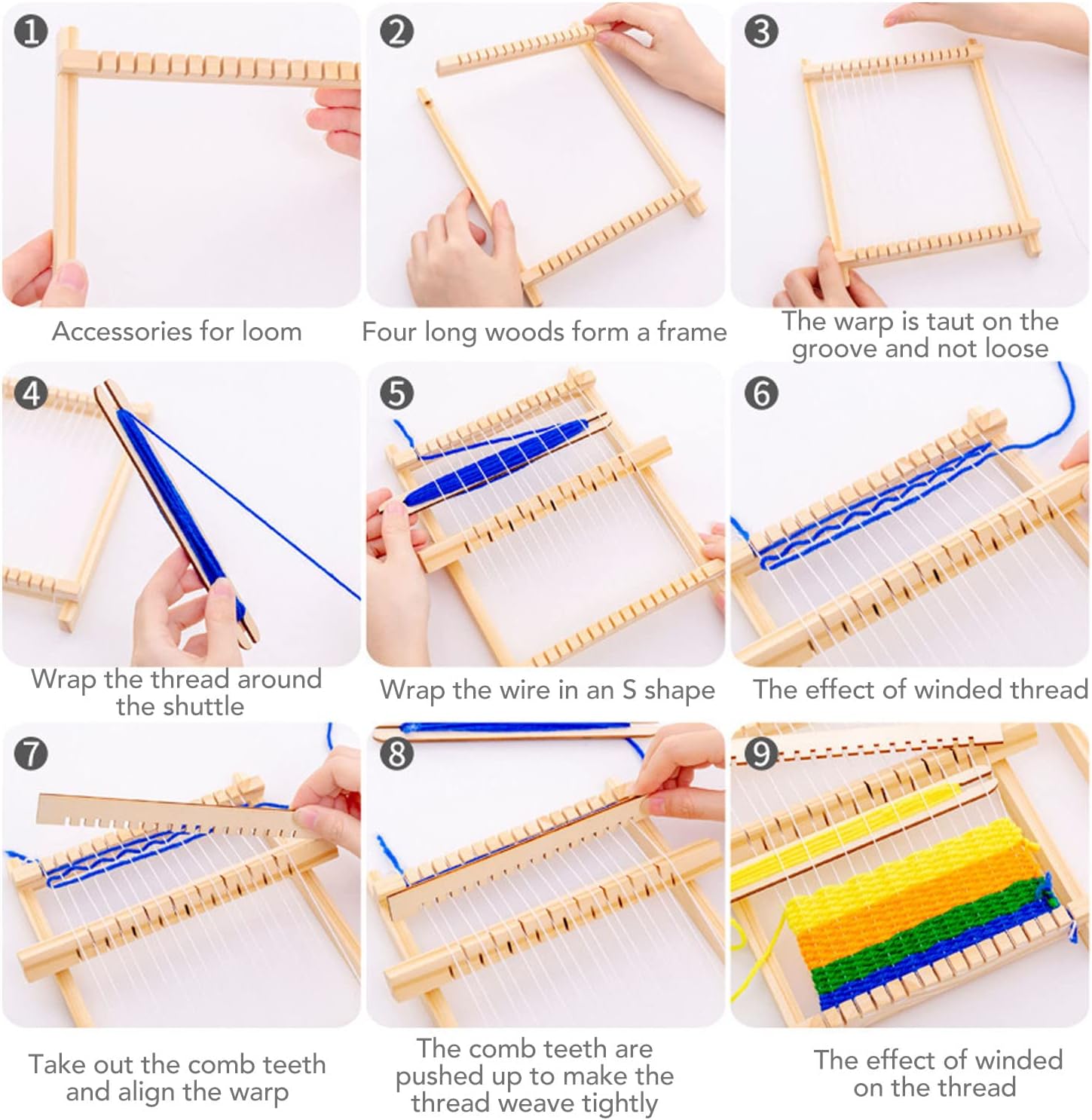 1

Accessories for loom

2

Four long woods form a frame

3

The warp is taut on the groove and not loose

4

Wrap the thread around the shuttle

5

Wrap the wire in an S shape

6

The effect of winded thread

7

Take out the comb teeth and align the warp

8

The comb teeth are pushed up to make the thread weave tightly

9

The effect of winded on the thread