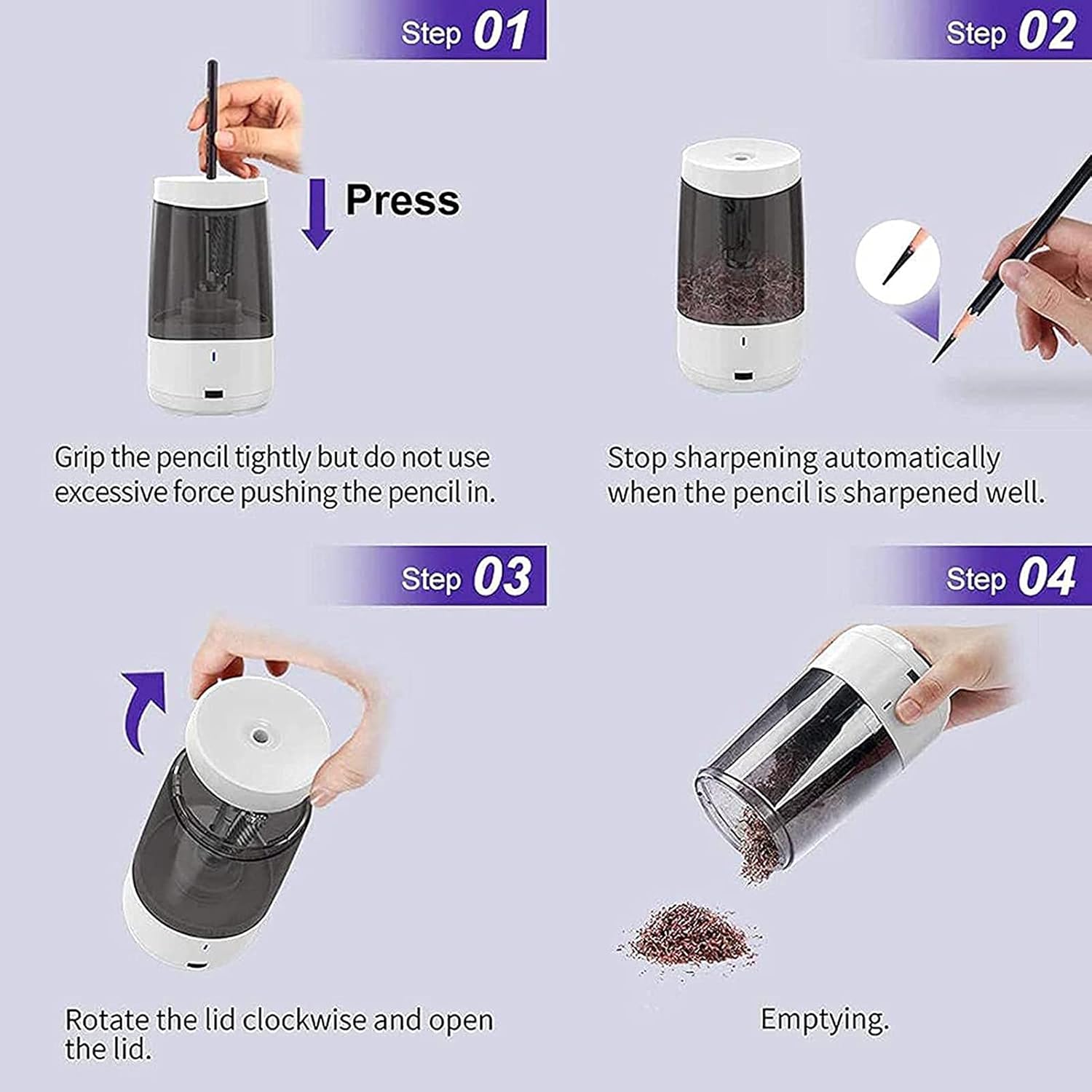 Step 01

Press

Grip the pencil tightly but do not use excessive force pushing the pencil in.

Step 02

Stop sharpening automatically when the pencil is sharpened well.

Step 03

Rotate the lid clockwise and open the lid.

Step 04

Emptying.