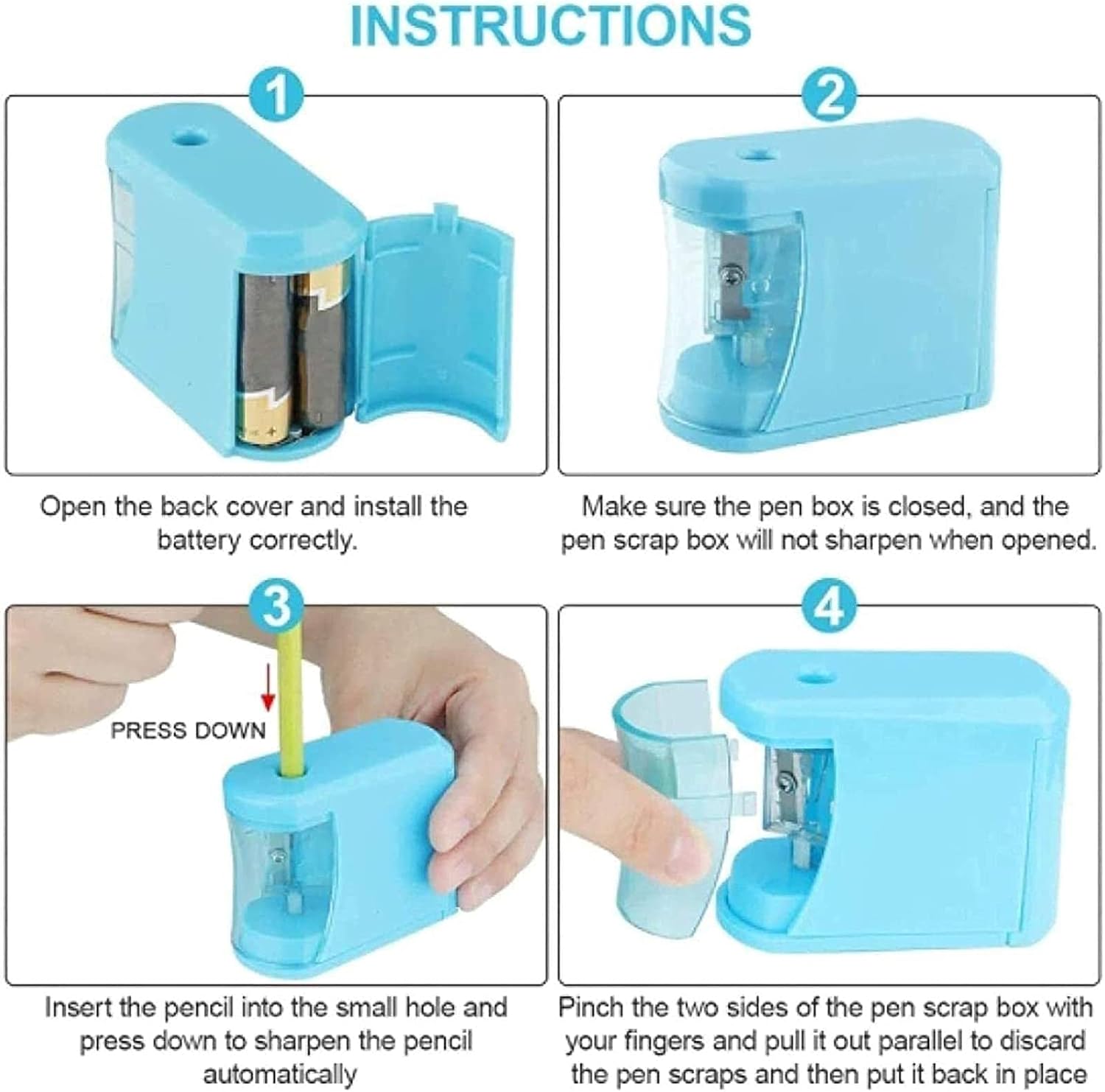 INSTRUCTIONS

1

Open the back cover and install the battery correctly.

2

Make sure the pen box is closed, and the pen scrap box will not sharpen when opened.

3

PRESS DOWN

Insert the pencil into the small hole and press down to sharpen the pencil automatically

4

Pinch the two sides of the pen scrap box with your fingers and pull it out parallel to discard the pen scraps and then put it back in place