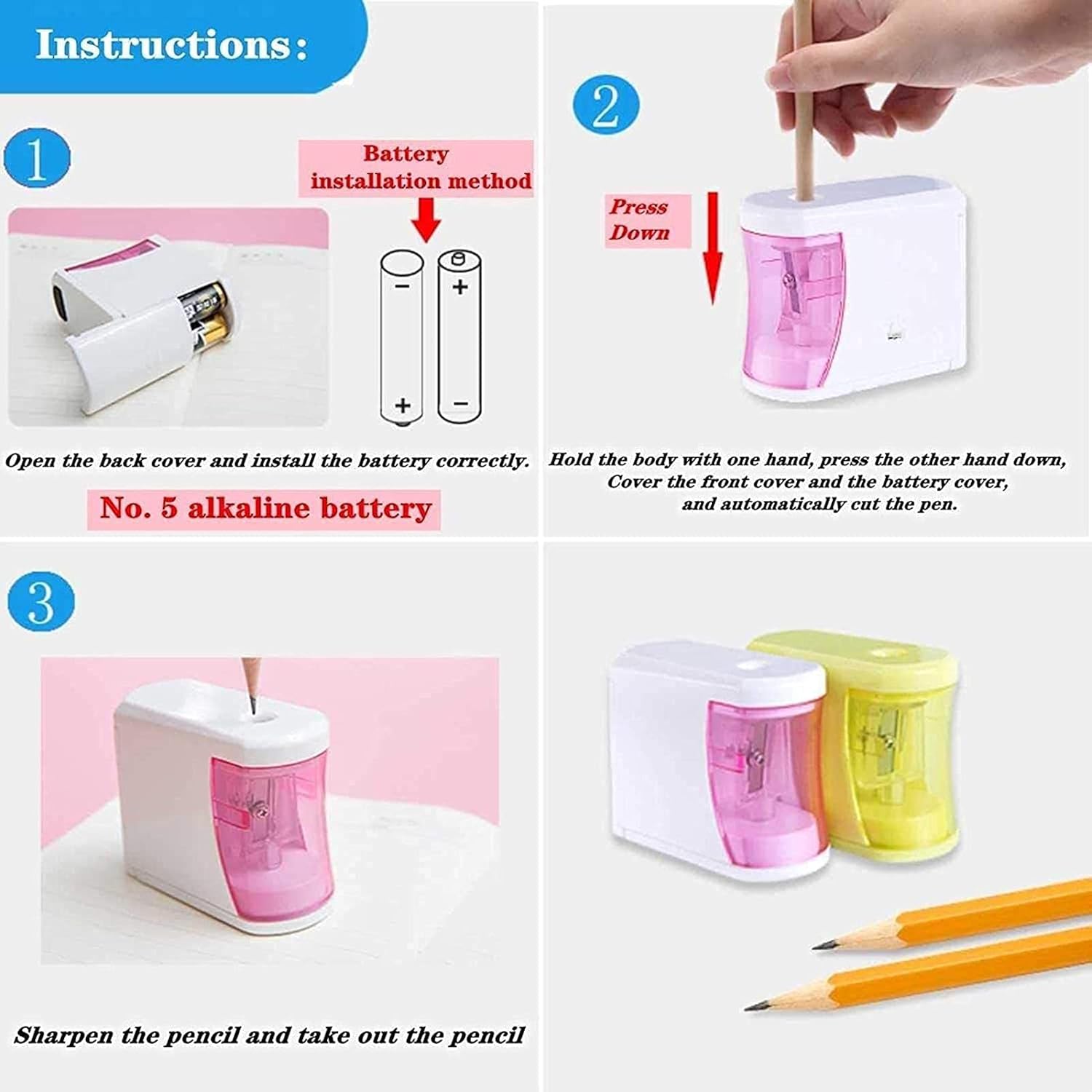 Instructions:

1

Battery installation method

−
+
+
−

Open the back cover and install the battery correctly.

No. 5 alkaline battery

2

Press Down

Hold the body with one hand, press the other hand down, Cover the front cover and the battery cover, and automatically cut the pen.

3

Sharpen the pencil and take out the pencil