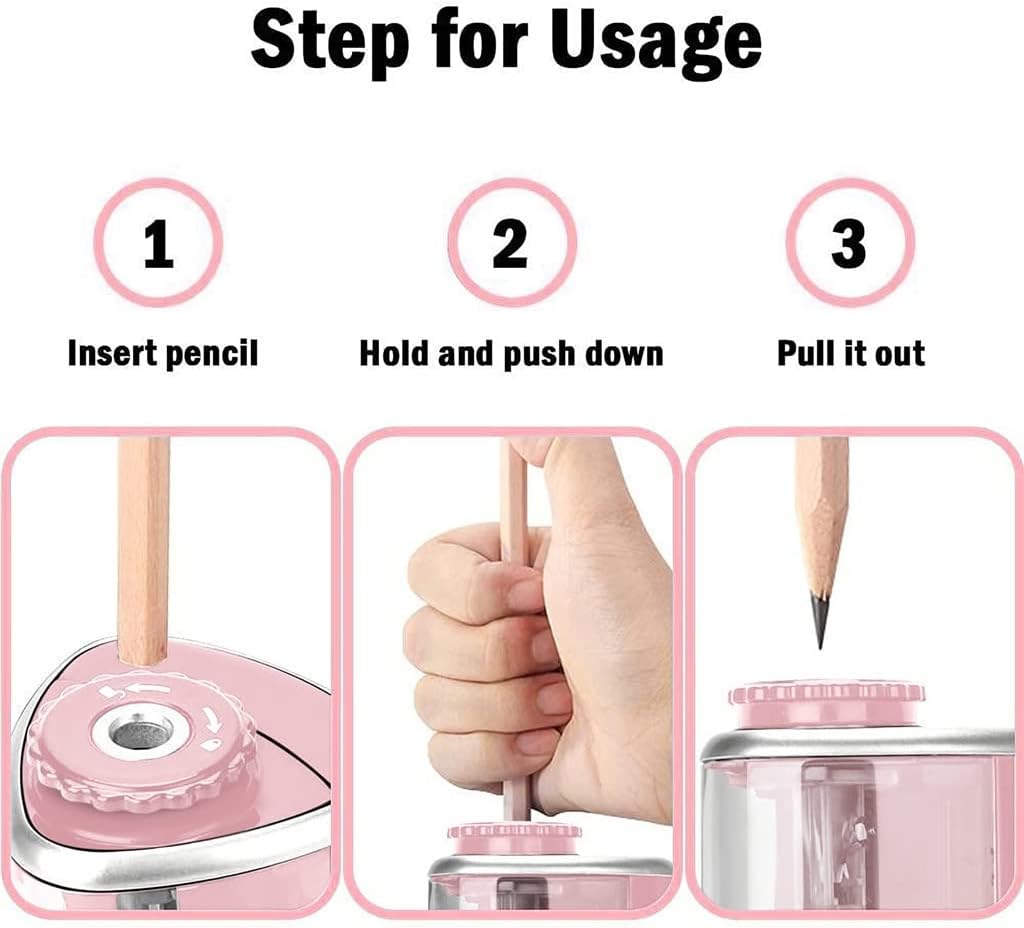 Step for Usage

1

Insert pencil

2

Hold and push down

3

Pull it out