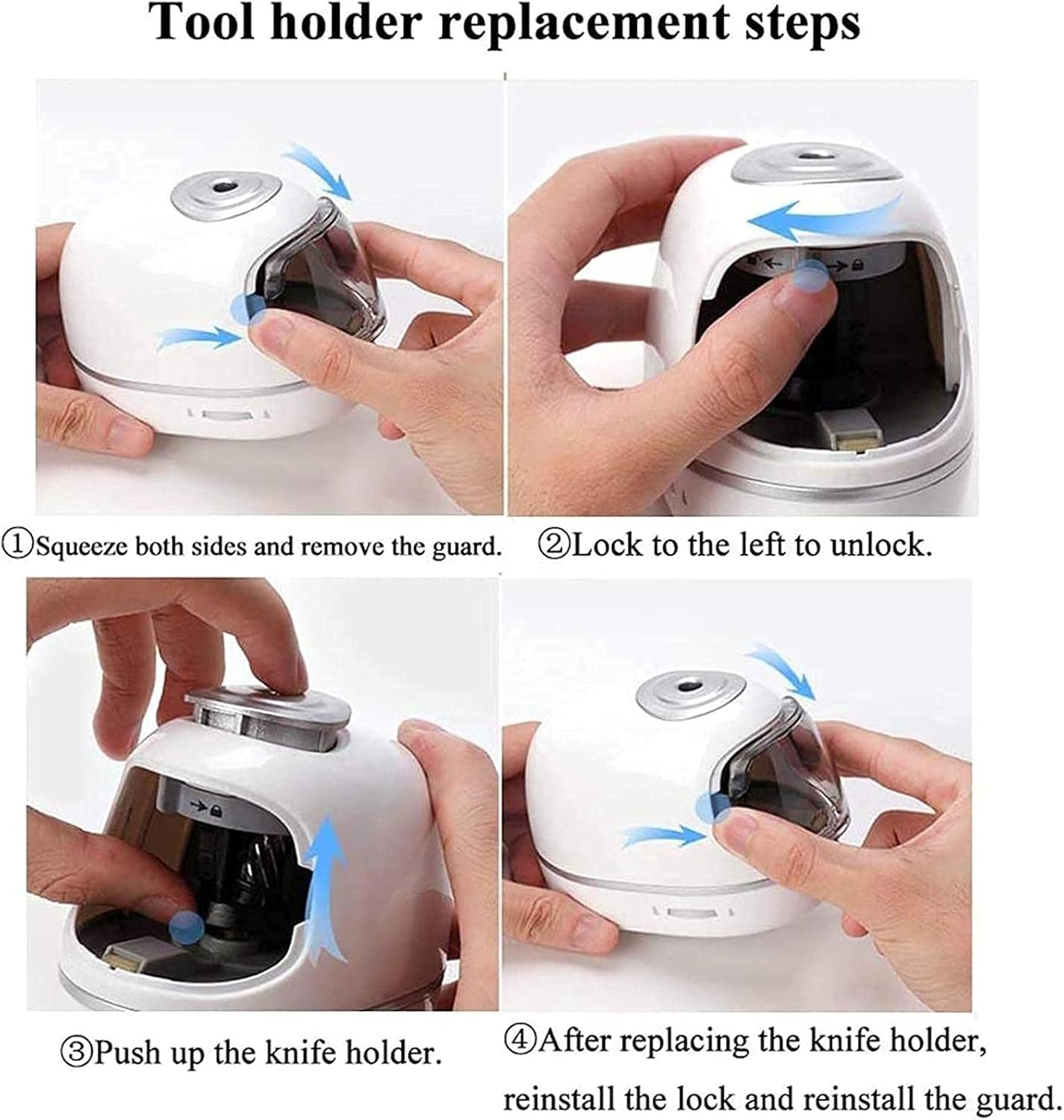 Tool holder replacement steps

①Squeeze both sides and remove the guard.

②Lock to the left to unlock.

③Push up the knife holder.

④After replacing the knife holder, reinstall the lock and reinstall the guard.