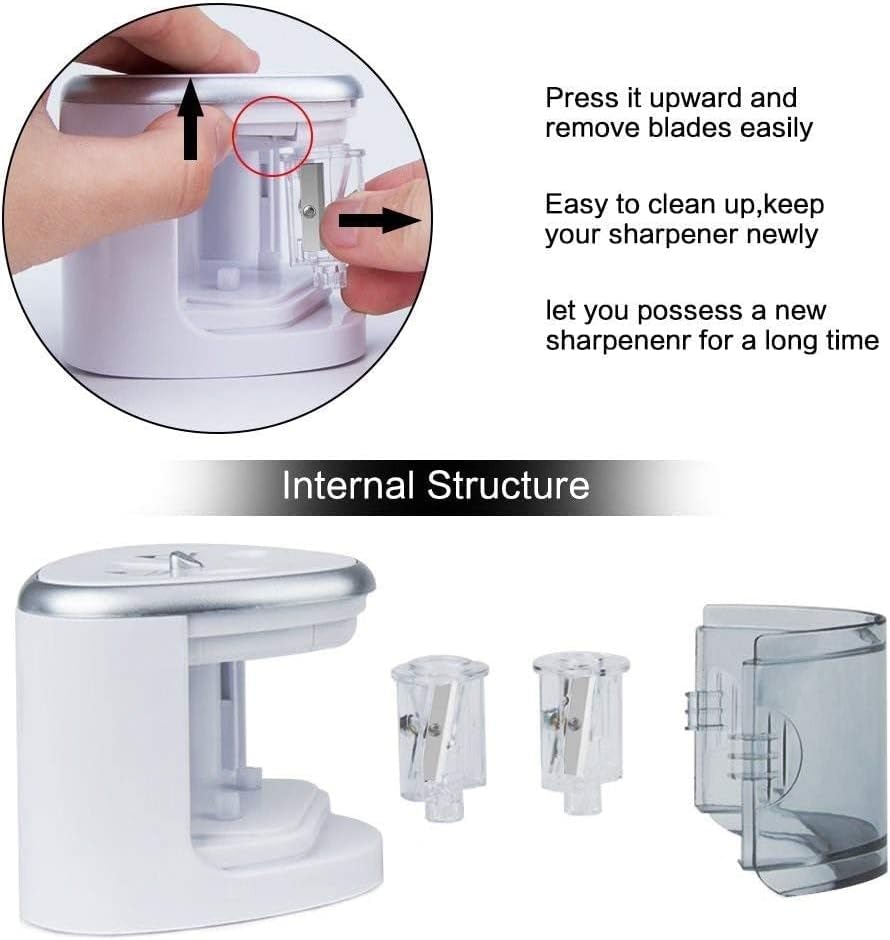 Press it upward and remove blades easily

Easy to clean up,keep your sharpener newly

let you possess a new sharpenenr for a long time

Internal Structure