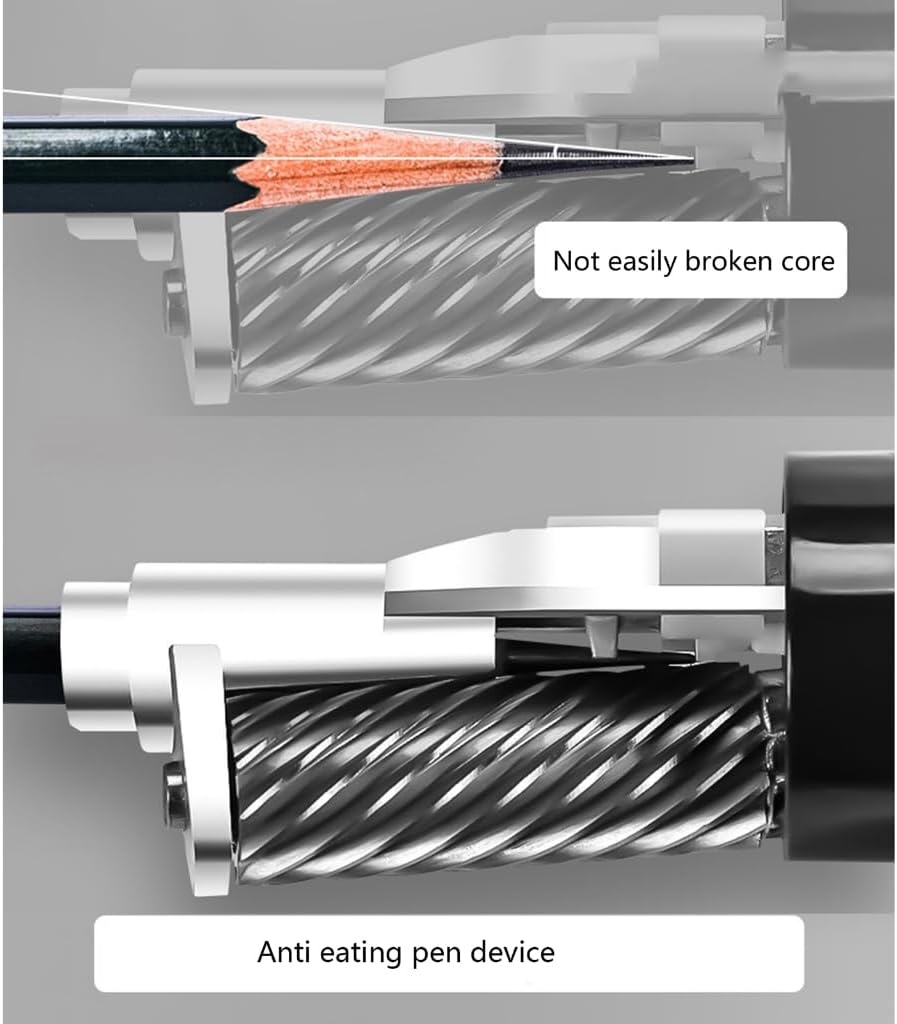 Not easily broken core

Anti eating pen device