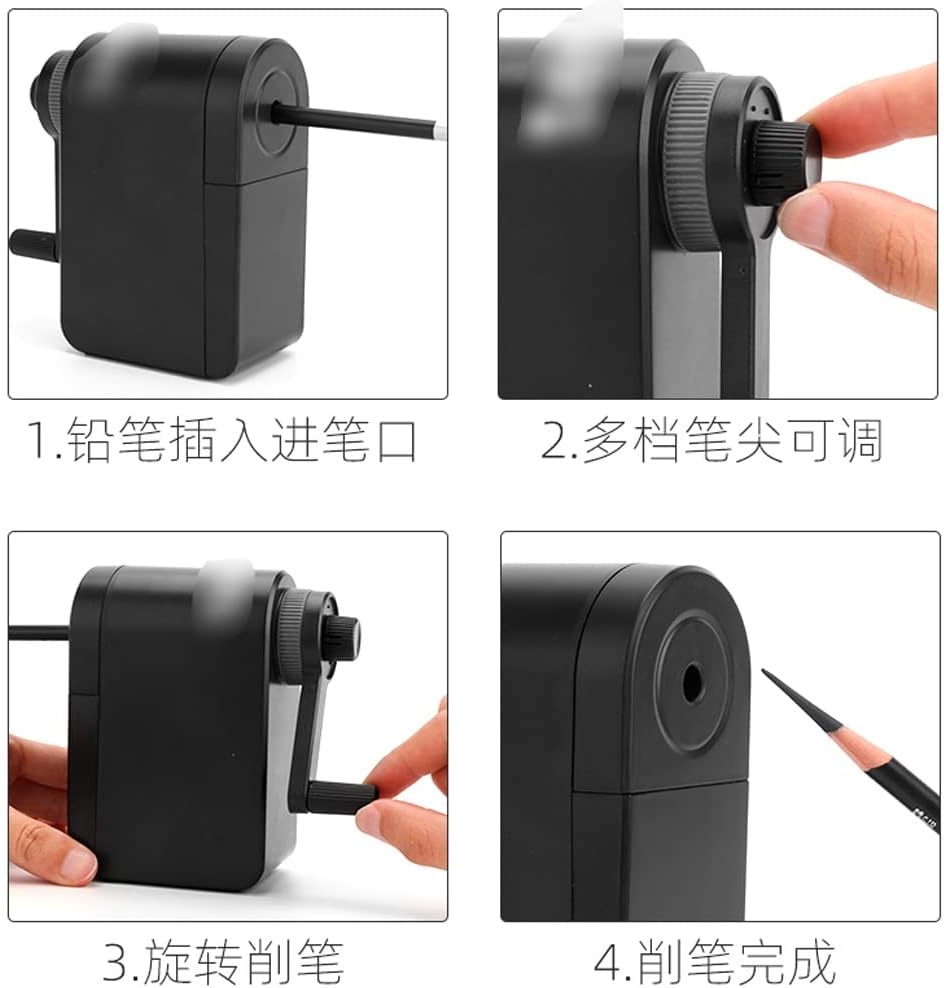 1.铅笔插入进笔口

2.多档笔尖可调

3.旋转削笔

4.削笔完成