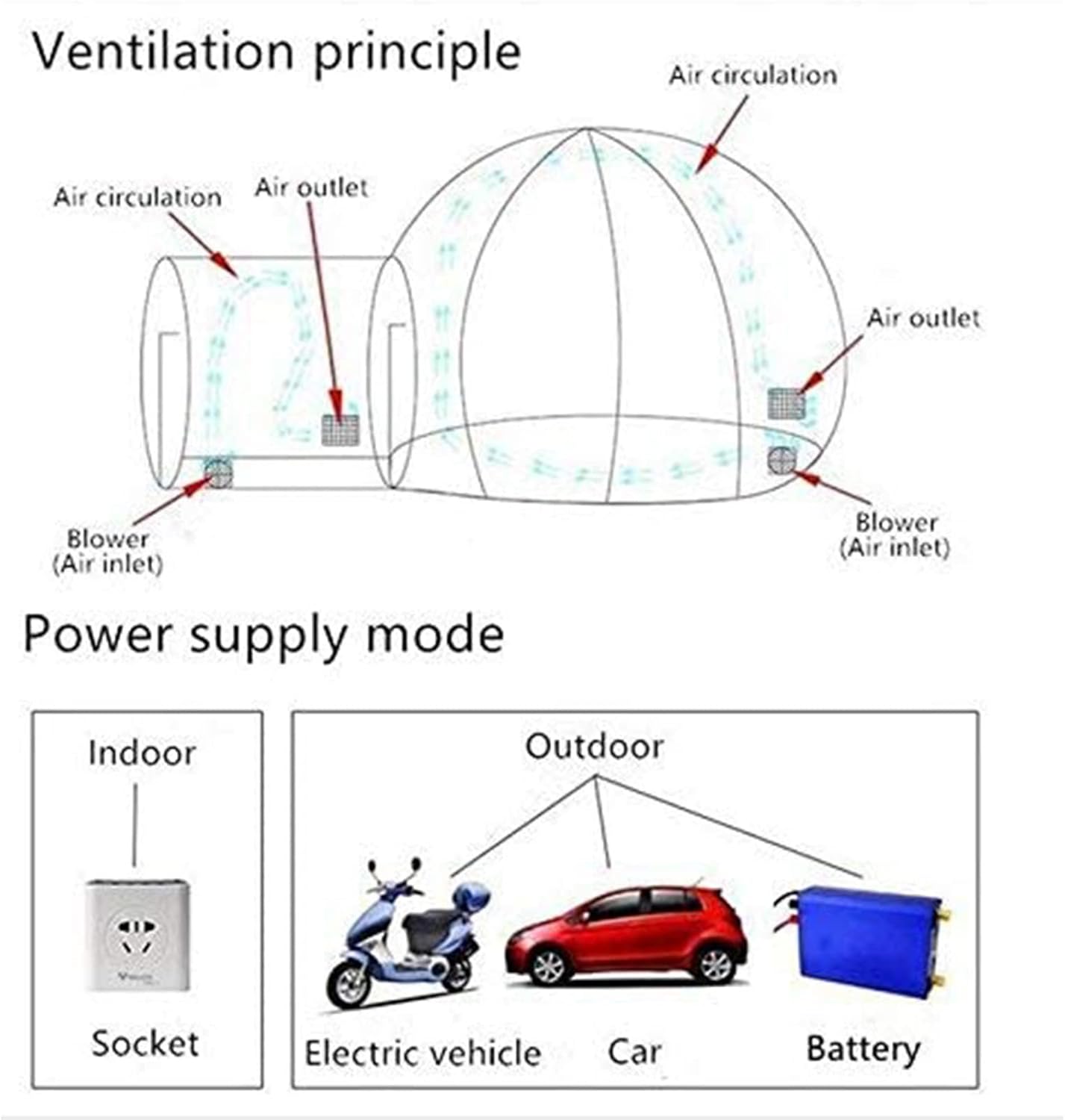 Ventilation principle

Air circulation

Air circulation

Air outlet

Air outlet

Blower
(Air inlet)

Blower
(Air inlet)

Power supply mode

Indoor

Socket

Outdoor

Electric vehicle

Car

Battery