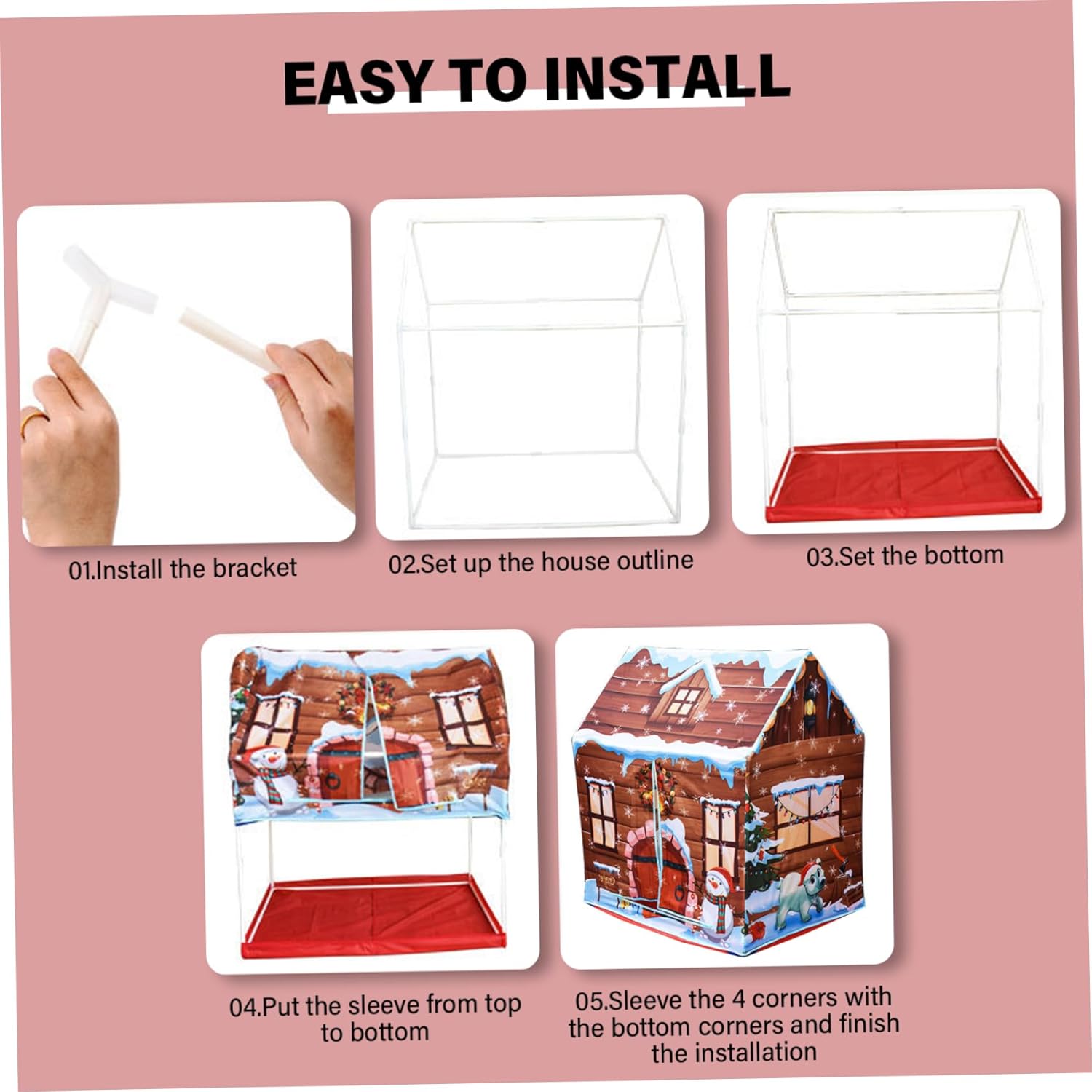 EASY TO INSTALL

01.Install the bracket

02.Set up the house outline

03.Set the bottom

04.Put the sleeve from top to bottom

05.Sleeve the 4 corners with the bottom corners and finish the installation