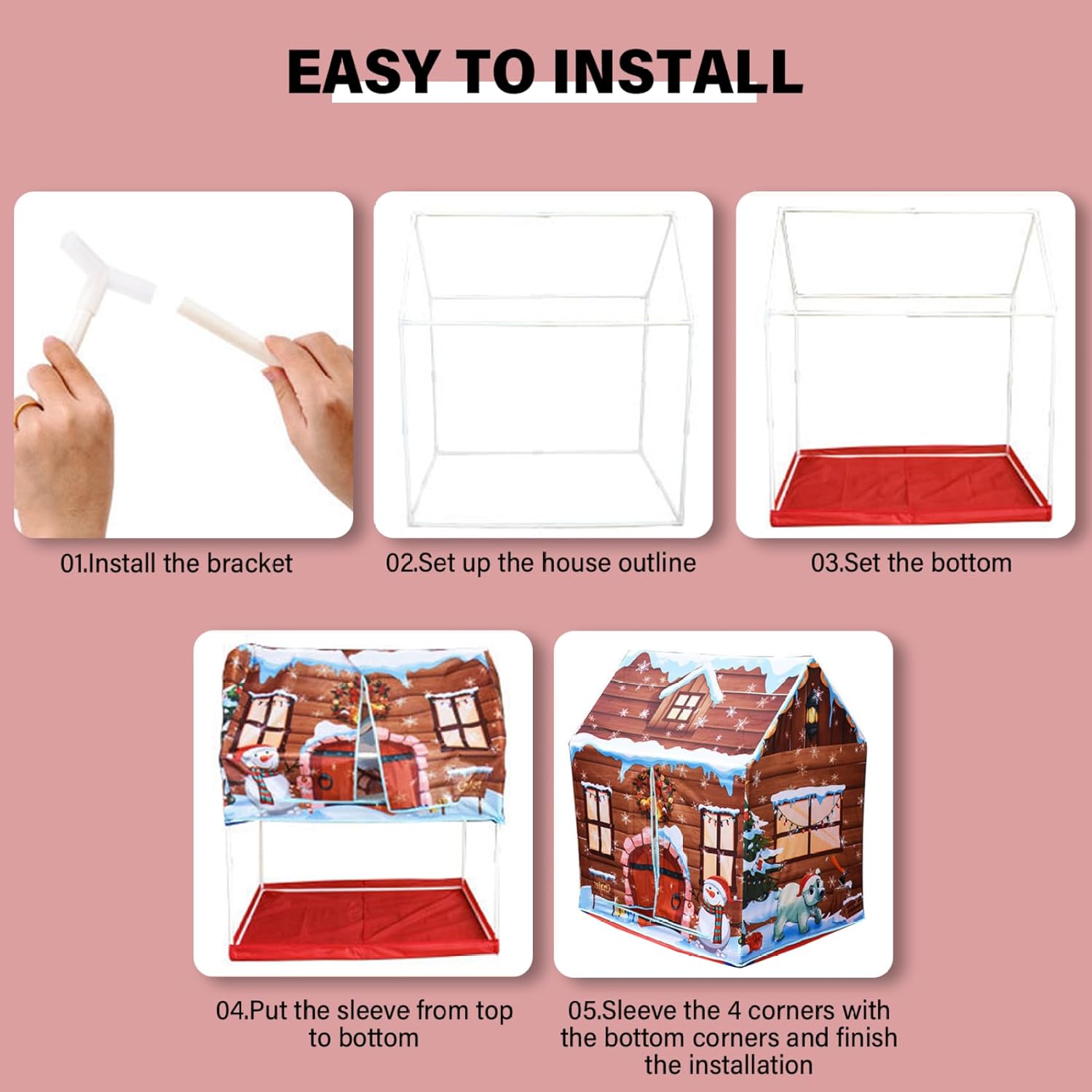 EASY TO INSTALL

01.Install the bracket

02.Set up the house outline

03.Set the bottom

04.Put the sleeve from top to bottom

05.Sleeve the 4 corners with the bottom corners and finish the installation