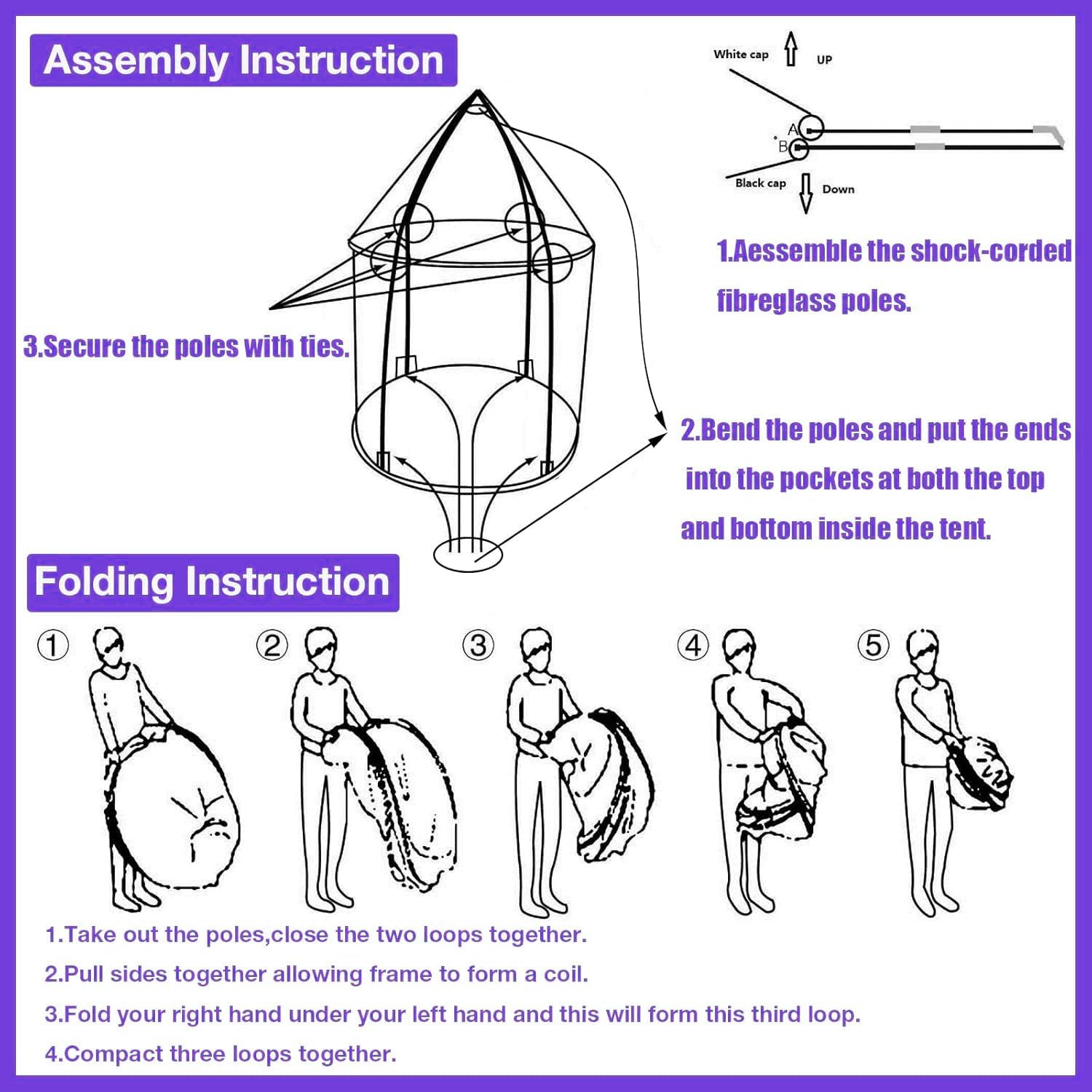 Assembly Instruction

White cap UP

A

B

Black cap Down

1.Aessemble the shock-corded fibreglass poles.

3.Secure the poles with ties.

2.Bend the poles and put the ends into the pockets at both the top and bottom inside the tent.

Folding Instruction

①

②

③

④

⑤

1.Take out the poles,close the two loops together.

2.Pull sides together allowing frame to form a coil.

3.Fold your right hand under your left hand and this will form this third loop.

4.Compact three loops together.