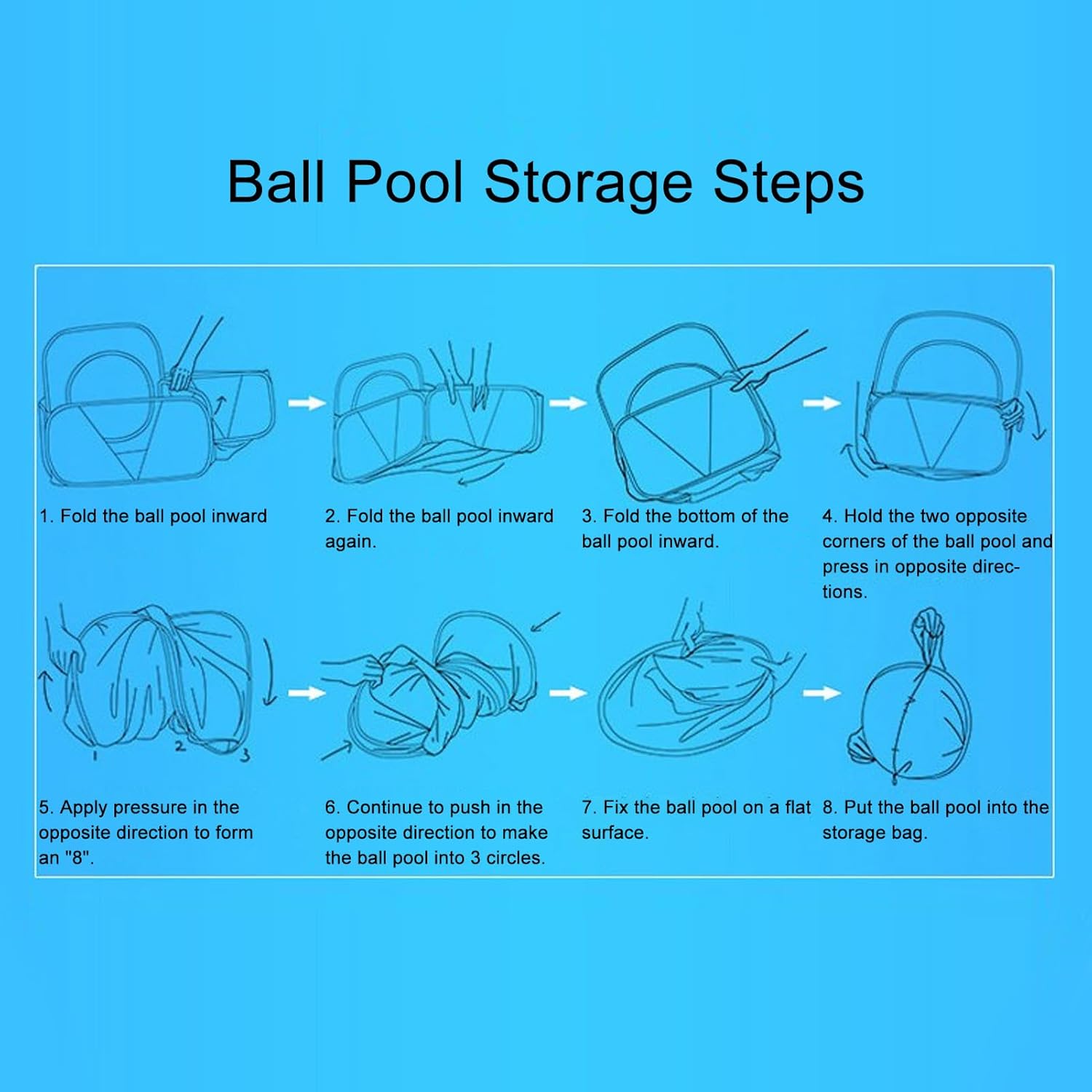 Ball Pool Storage Steps

1. Fold the ball pool inward

2. Fold the ball pool inward again.

3. Fold the bottom of the ball pool inward.

4. Hold the two opposite corners of the ball pool and press in opposite directions.

1 2 3

5. Apply pressure in the opposite direction to form an "8".

6. Continue to push in the opposite direction to make the ball pool into 3 circles.

7. Fix the ball pool on a flat surface.

8. Put the ball pool into the storage bag.