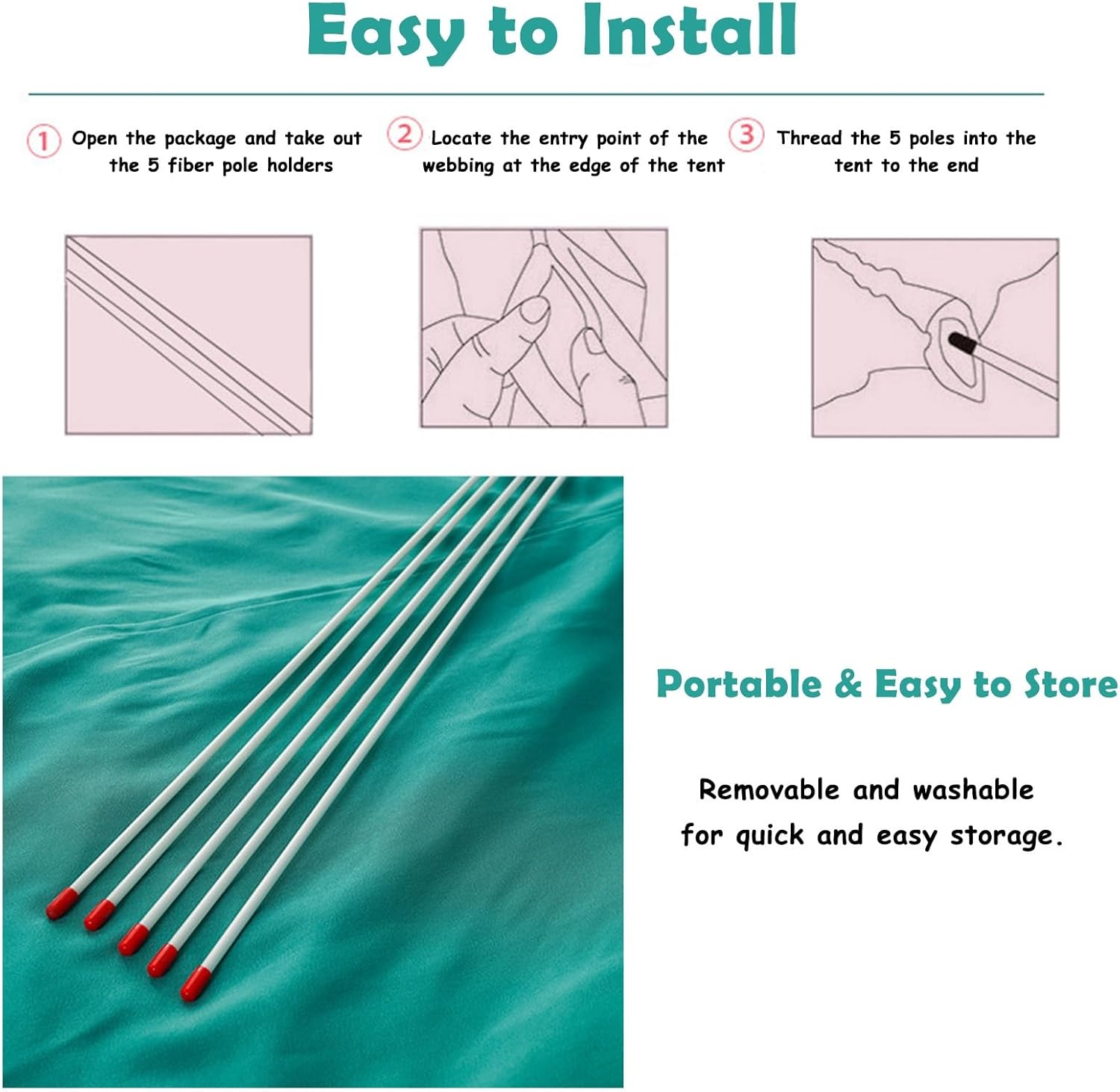 Easy to Install

1 Open the package and take out the 5 fiber pole holders

2 Locate the entry point of the webbing at the edge of the tent

3 Thread the 5 poles into the tent to the end

Portable & Easy to Store

Removable and washable for quick and easy storage.