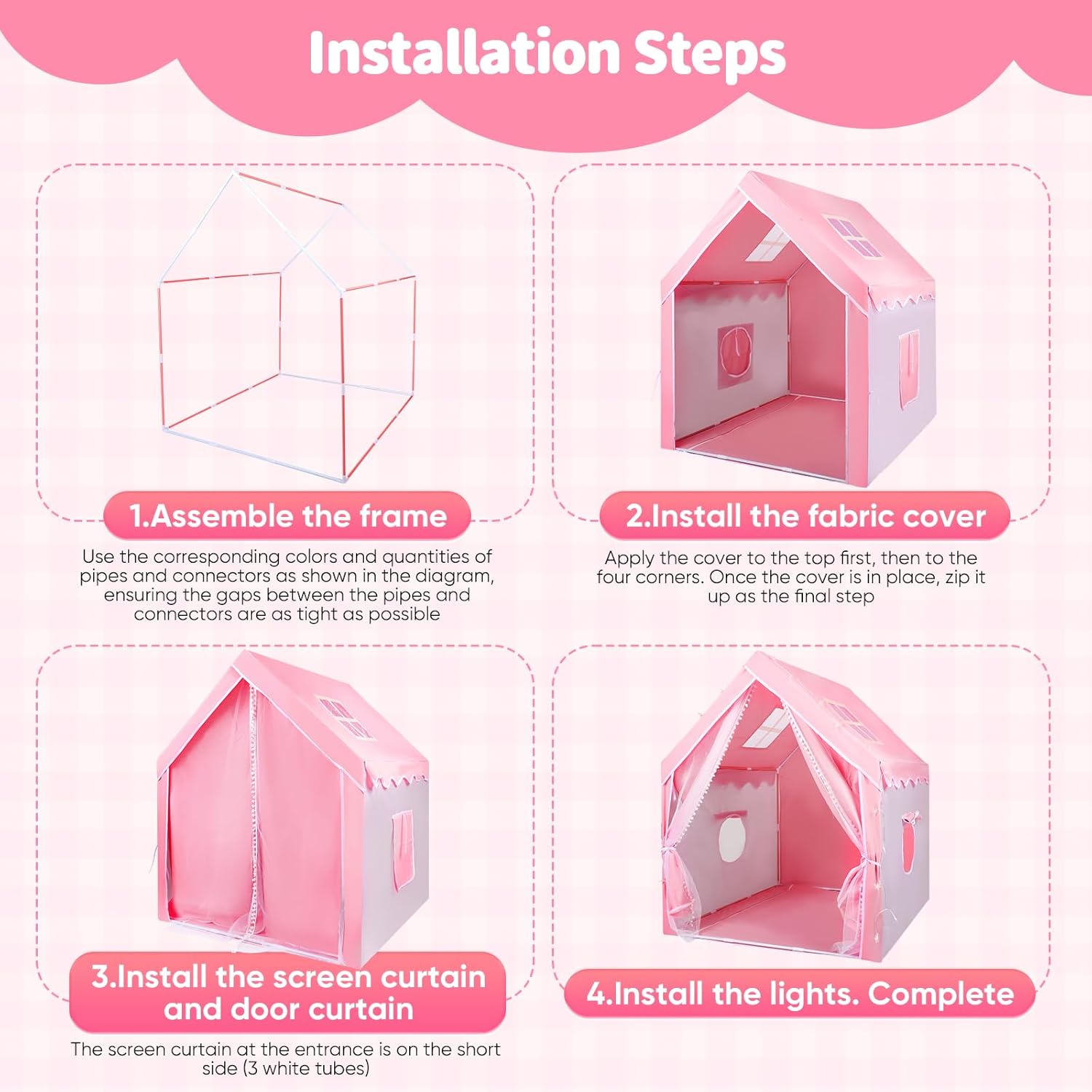 Installation Steps

1.Assemble the frame

Use the corresponding colors and quantities of pipes and connectors as shown in the diagram, ensuring the gaps between the pipes and connectors are as tight as possible

2.Install the fabric cover

Apply the cover to the top first, then to the four corners. Once the cover is in place, zip it up as the final step

3.Install the screen curtain and door curtain

The screen curtain at the entrance is on the short side (3 white tubes)

4.Install the lights. Complete