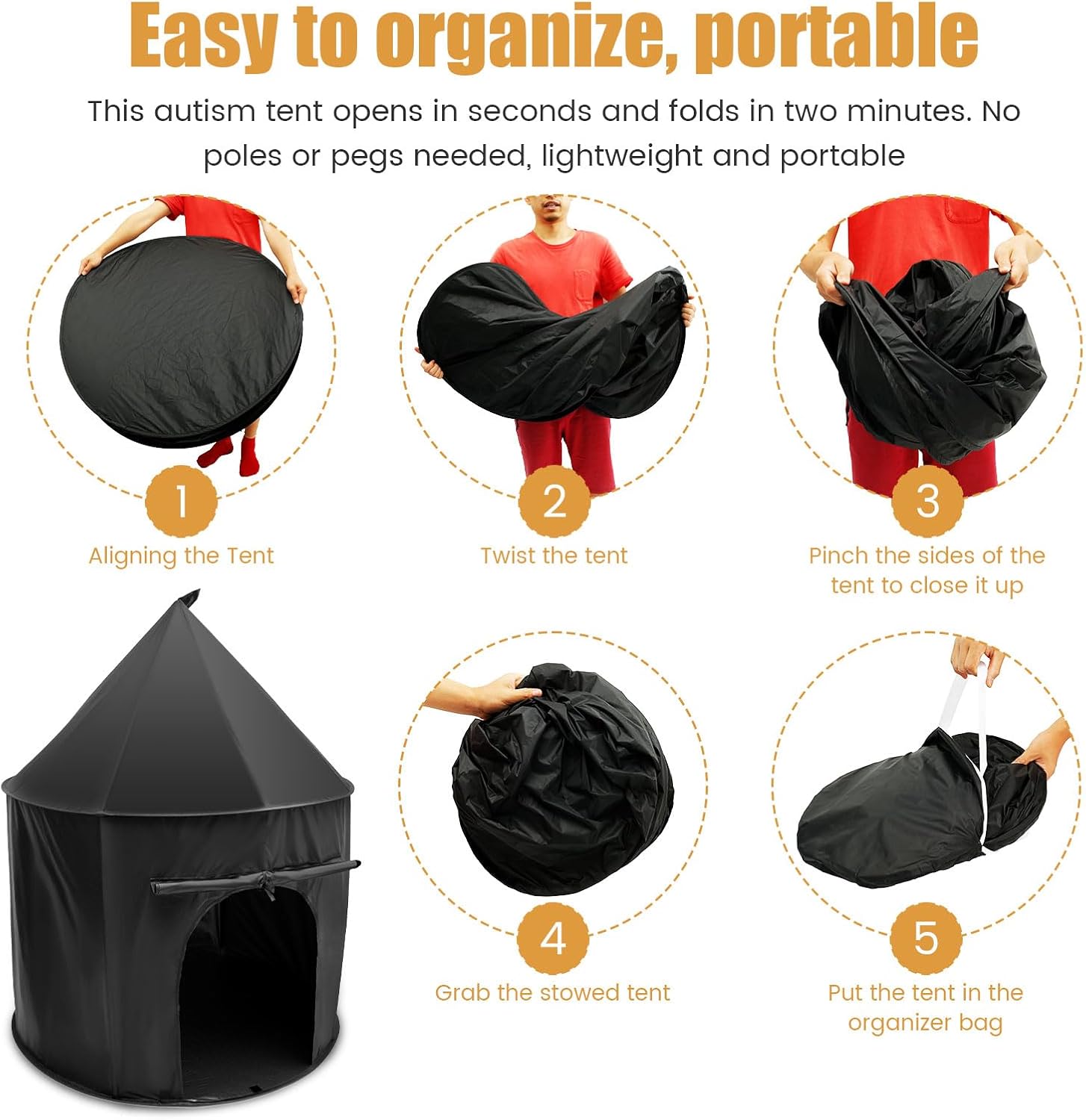 Easy to organize, portable

This autism tent opens in seconds and folds in two minutes. No poles or pegs needed, lightweight and portable

1
Aligning the Tent

2
Twist the tent

3
Pinch the sides of the tent to close it up

4
Grab the stowed tent

5
Put the tent in the organizer bag