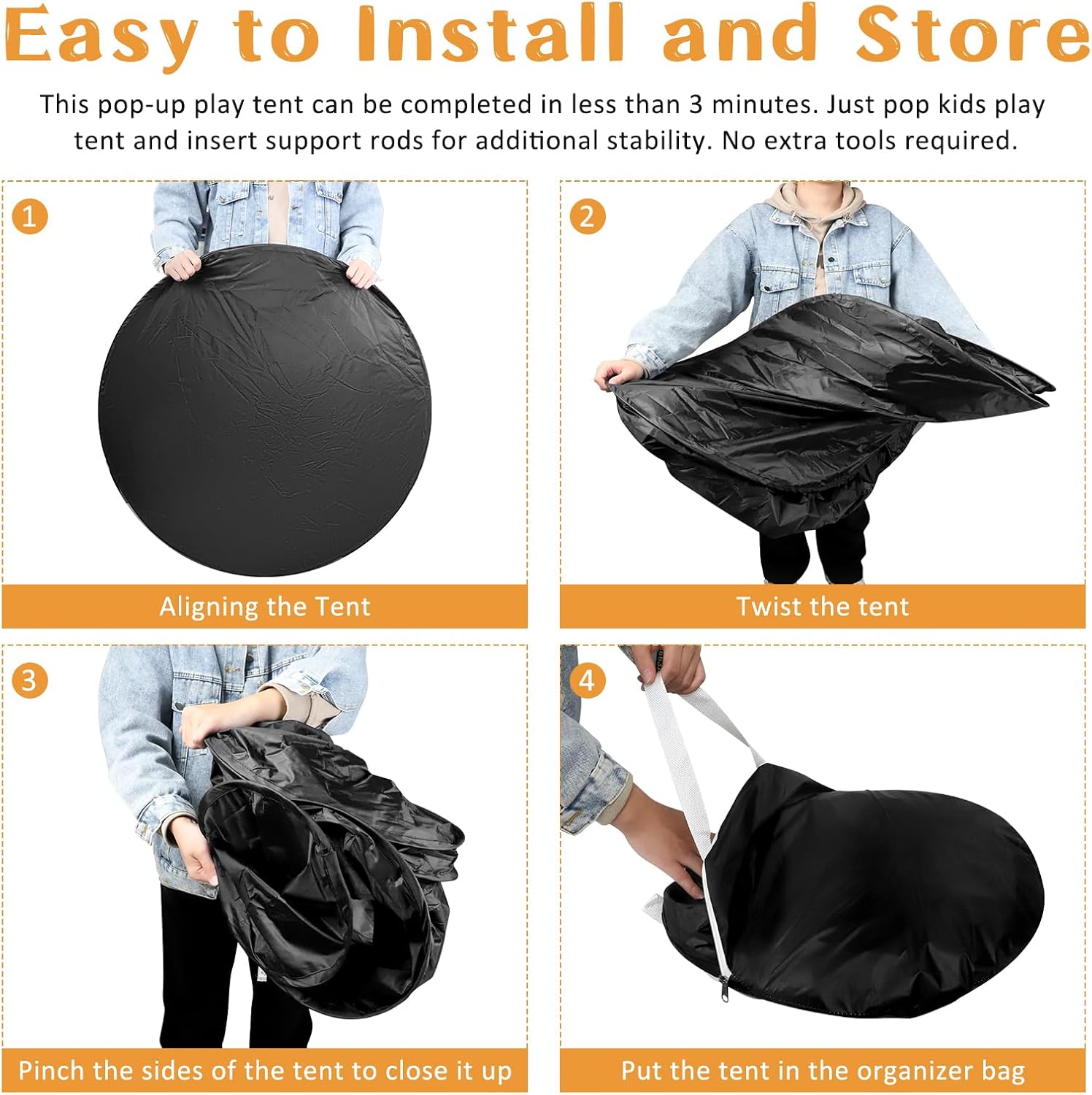 Easy to Install and Store

This pop-up play tent can be completed in less than 3 minutes. Just pop kids play tent and insert support rods for additional stability. No extra tools required.

1

Aligning the Tent

2

Twist the tent

3

Pinch the sides of the tent to close it up

4

Put the tent in the organizer bag