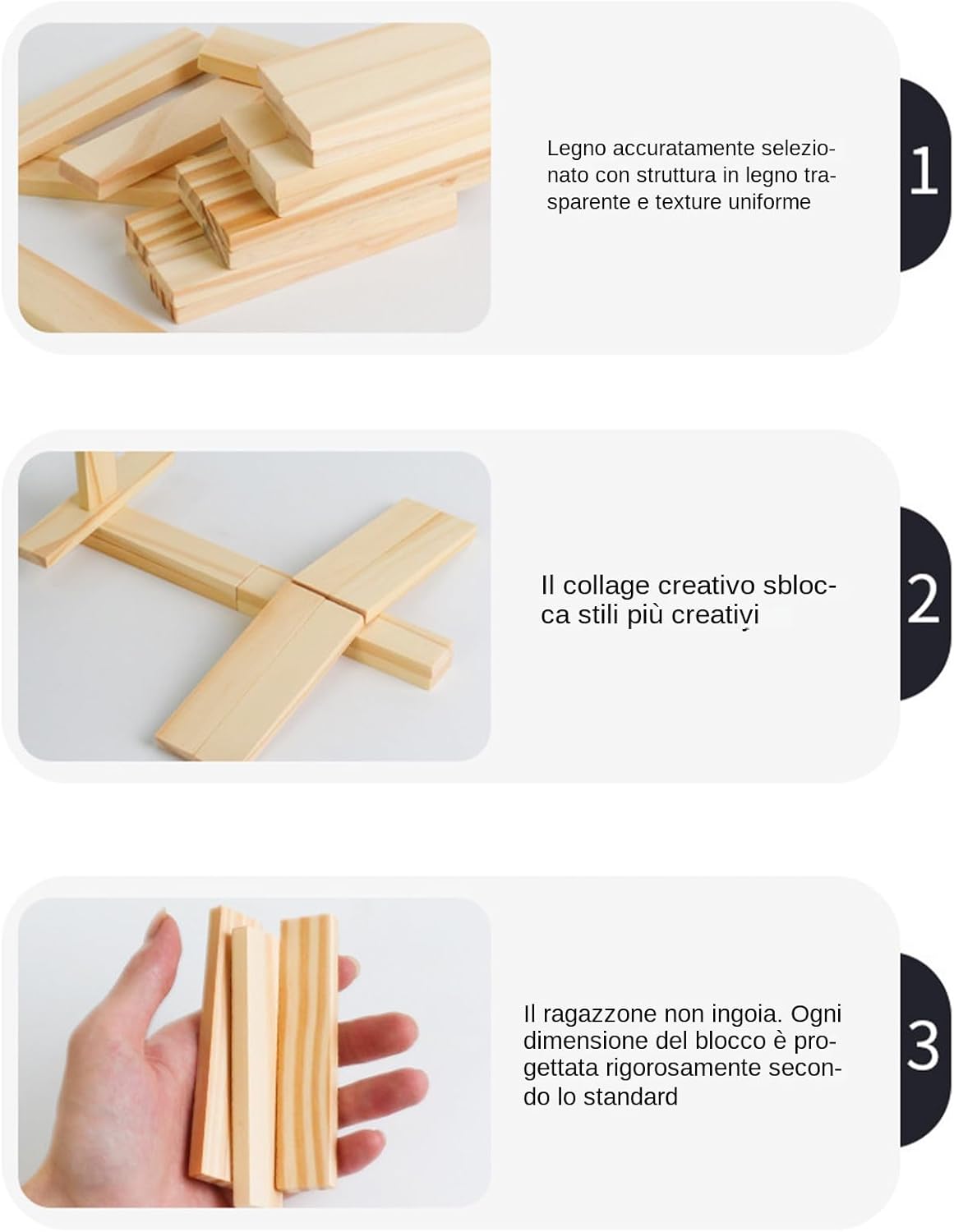 Legno accuratamente selezionato con struttura in legno trasparente e texture uniforme

1

Il collage creativo sblocca stili più creativi

2

Il ragazzone non ingoia. Ogni dimensione del blocco è progettata rigorosamente secondo lo standard

3