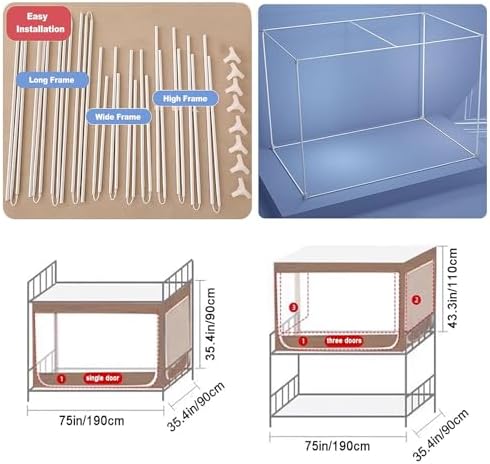 Easy Installation

Long Frame

Wide Frame

High Frame

35.4in/90cm

1 single door

75in/190cm

35.4in/90cm

43.3in/110cm

3

2

1 three doors

75in/190cm

35.4in/90cm