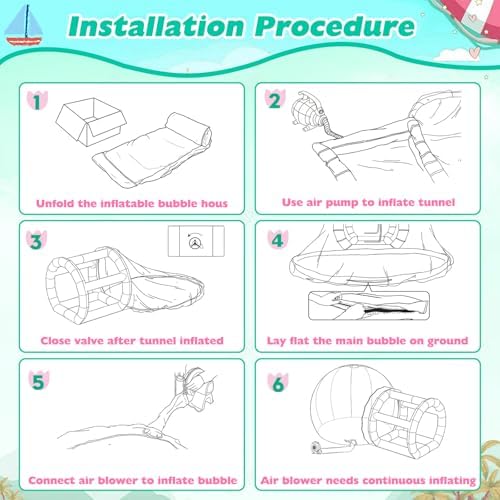 Installation Procedure

1
Unfold the inflatable bubble hous

2
Use air pump to inflate tunnel

3
Close valve after tunnel inflated

4
Lay flat the main bubble on ground

5
Connect air blower to inflate bubble

6
Air blower needs continuous inflating