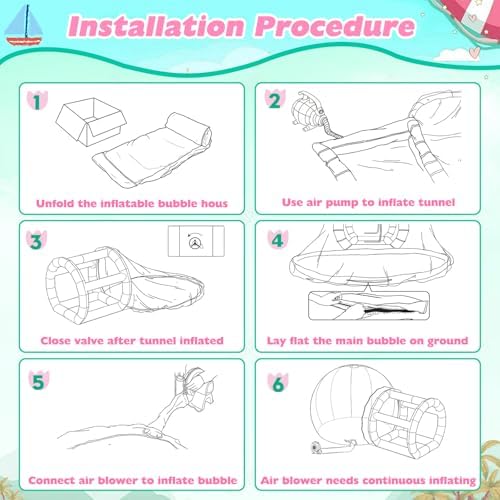 Installation Procedure

1
Unfold the inflatable bubble hous

2
Use air pump to inflate tunnel

3
Close valve after tunnel inflated

4
Lay flat the main bubble on ground

5
Connect air blower to inflate bubble

6
Air blower needs continuous inflating