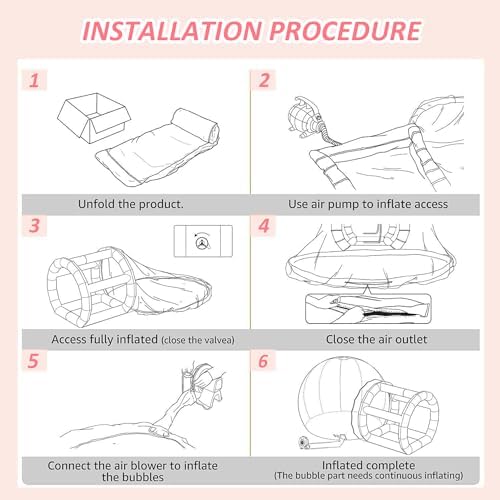 INSTALLATION PROCEDURE

1

Unfold the product.

2

Use air pump to inflate access

3

Access fully inflated (close the valvea)

4

Close the air outlet

5

Connect the air blower to inflate the bubbles

6

Inflated complete
(The bubble part needs continuous inflating)