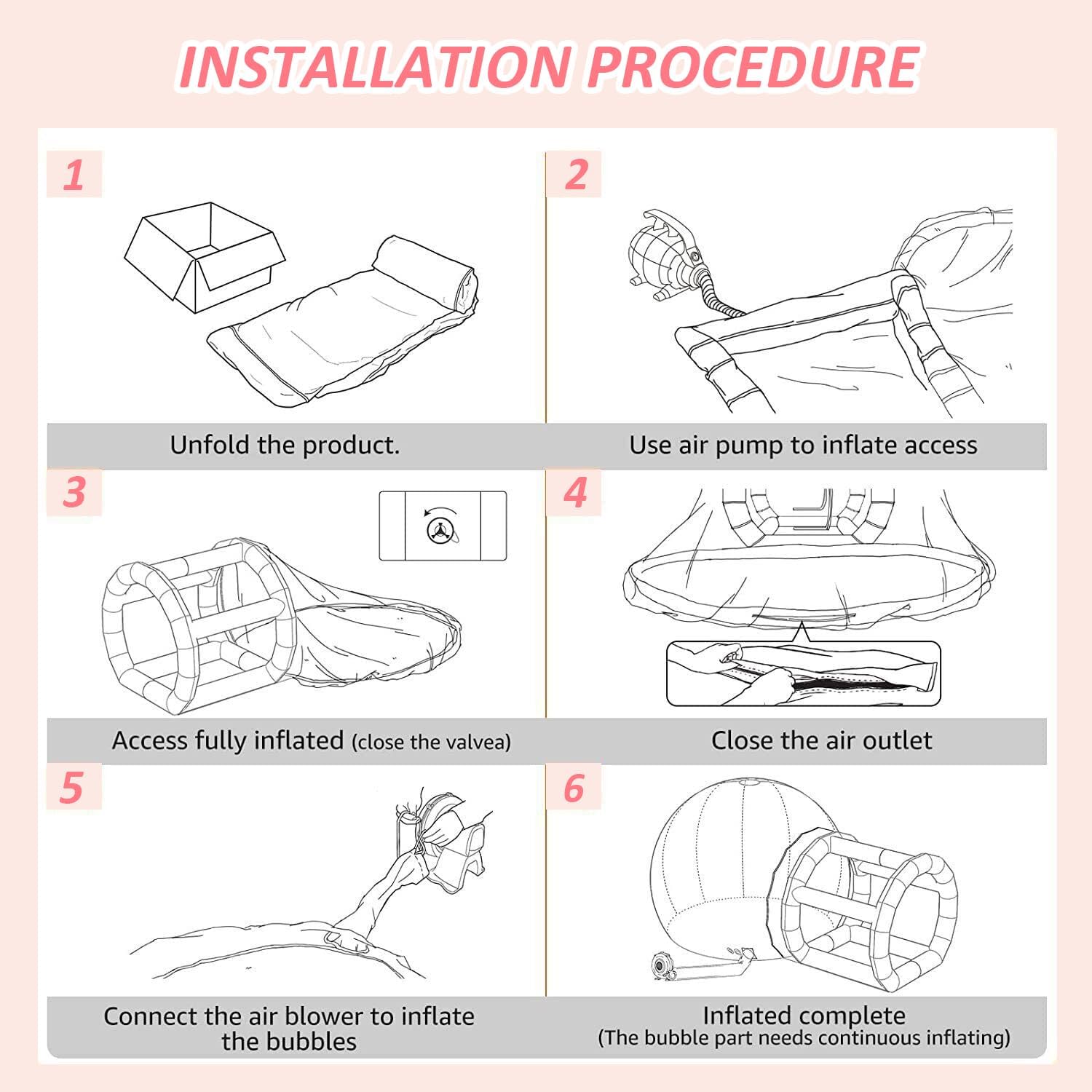 INSTALLATION PROCEDURE

1

Unfold the product.

2

Use air pump to inflate access

3

Access fully inflated (close the valvea)

4

Close the air outlet

5

Connect the air blower to inflate the bubbles

6

Inflated complete
(The bubble part needs continuous inflating)