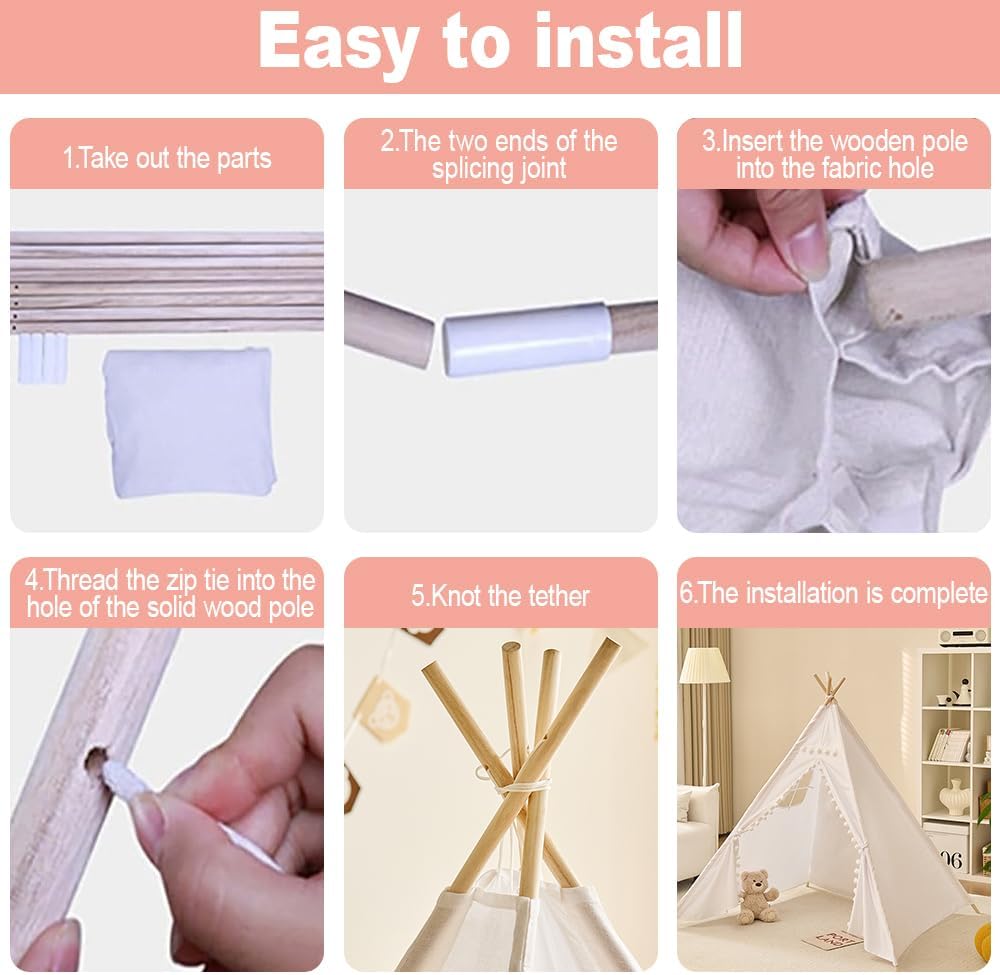 Easy to install

1.Take out the parts

2.The two ends of the splicing joint

3.Insert the wooden pole into the fabric hole

4.Thread the zip tie into the hole of the solid wood pole

5.Knot the tether

6.The installation is complete

06