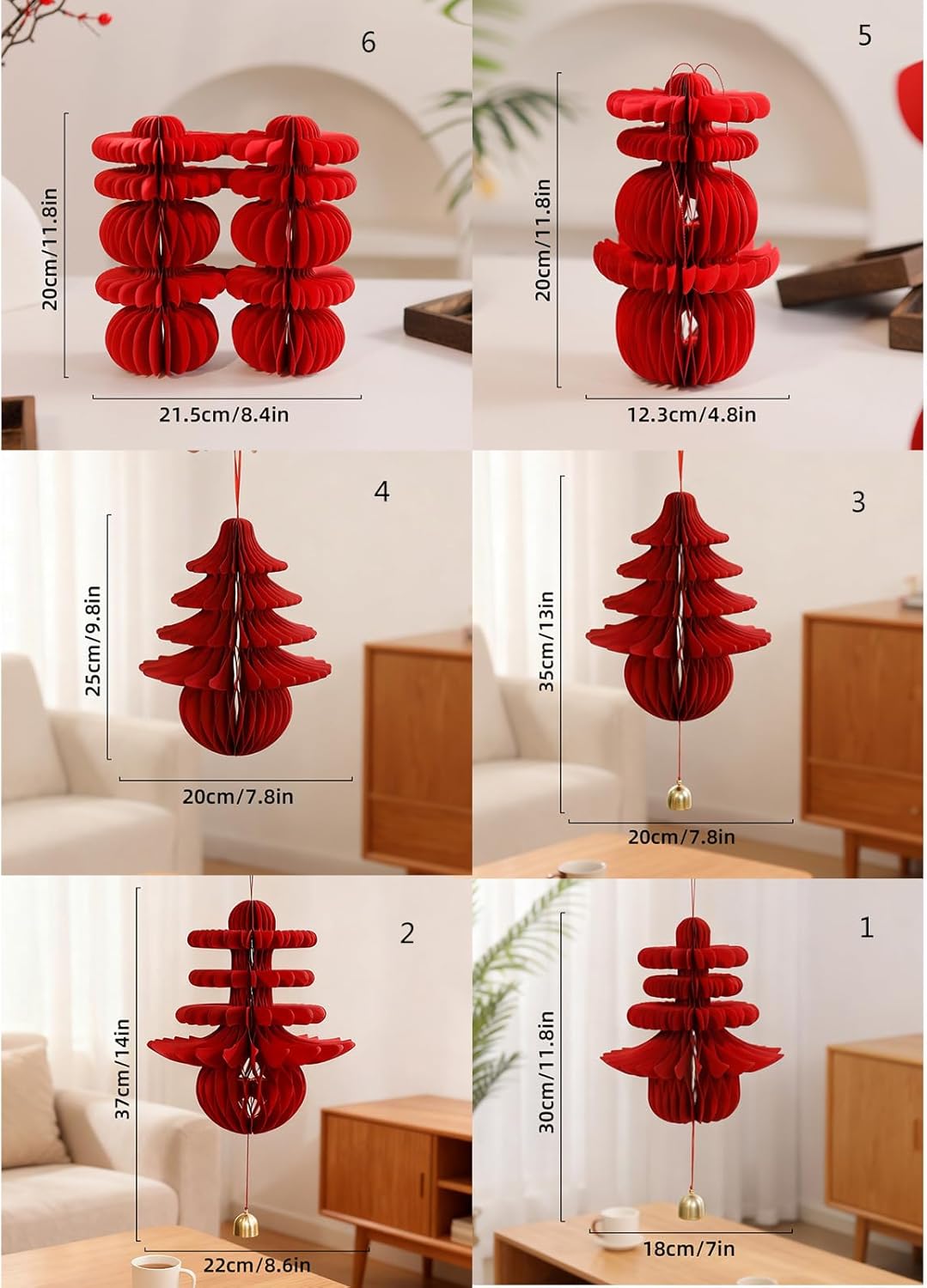 6

20cm/11.8in

21.5cm/8.4in

5

20cm/11.8in

12.3cm/4.8in

4

25cm/9.8in

20cm/7.8in

3

35cm/13in

20cm/7.8in

2

37cm/14in

22cm/8.6in

1

30cm/11.8in

18cm/7in